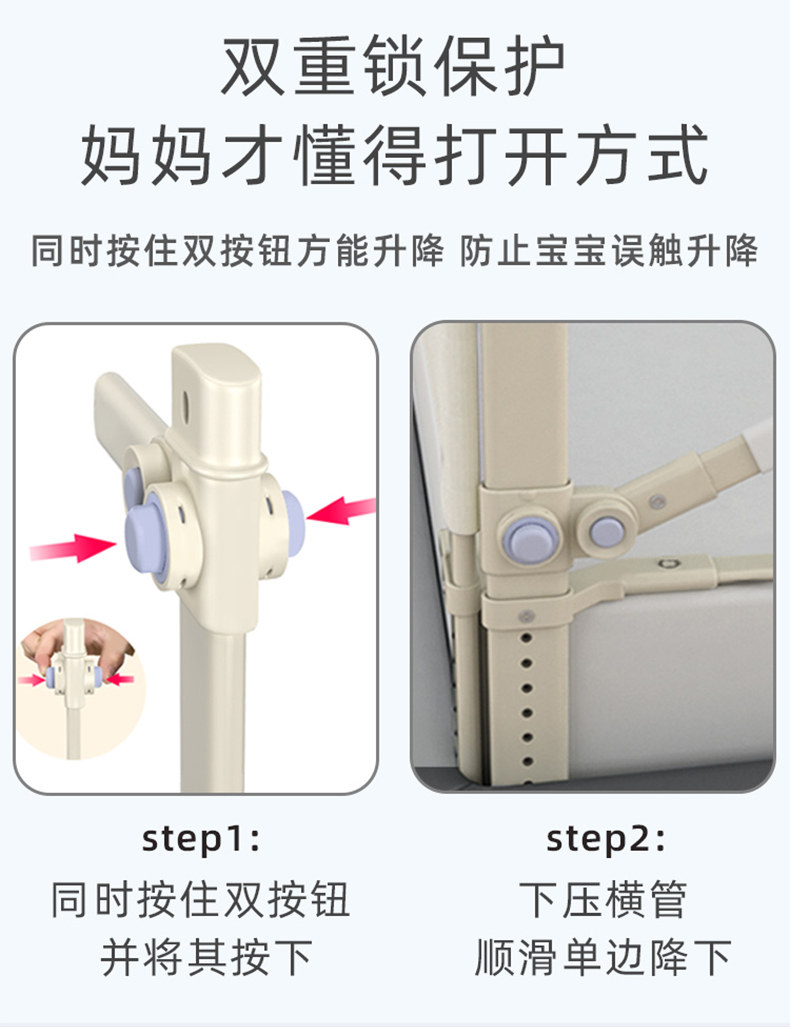 双重锁保护
妈妈才懂得打开方式

同时按住双按钮方能升降 防止宝宝误触升降

step1:
同时按住双按钮
并将其按下

step2:
下压横管
顺滑单边降下