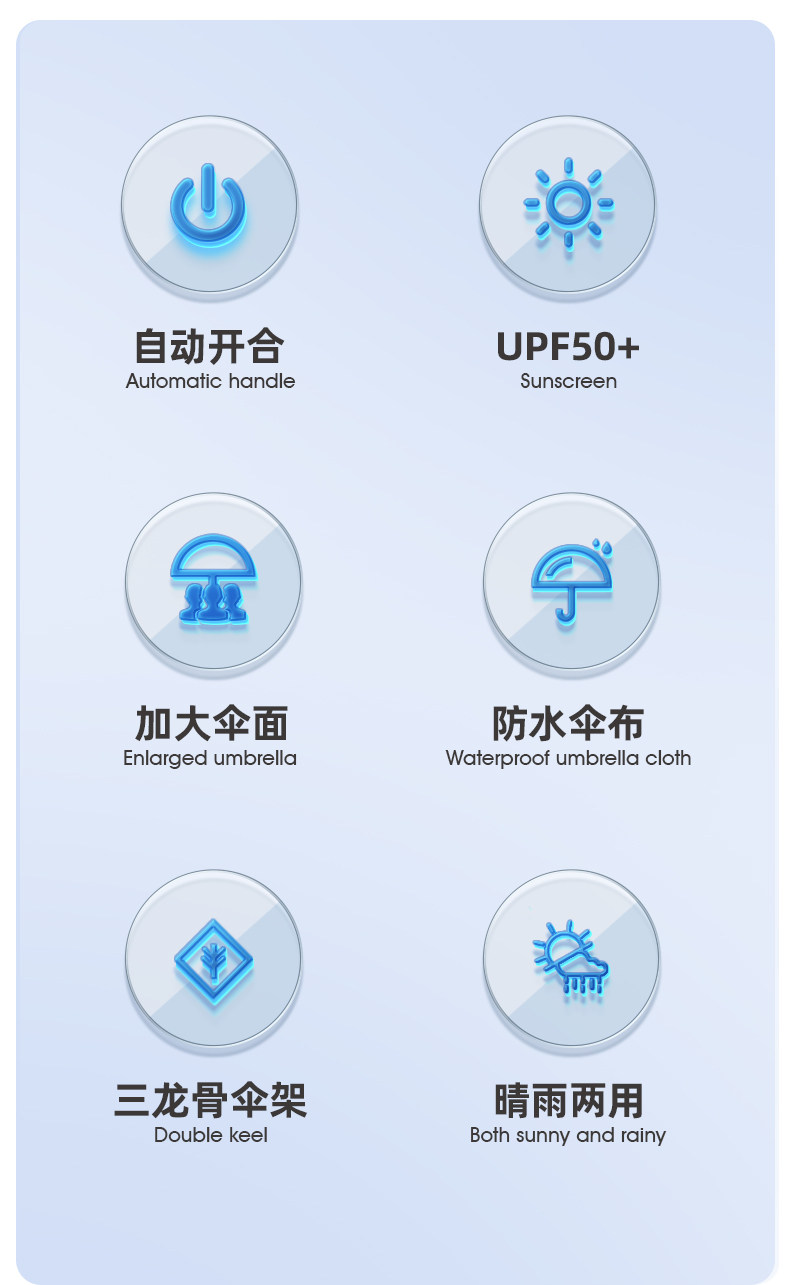 自动开合
Automatic handle

UPF50+
Sunscreen

加大伞面
Enlarged umbrella

防水伞布
Waterproof umbrella cloth

三龙骨伞架
Double keel

晴雨两用
Both sunny and rainy