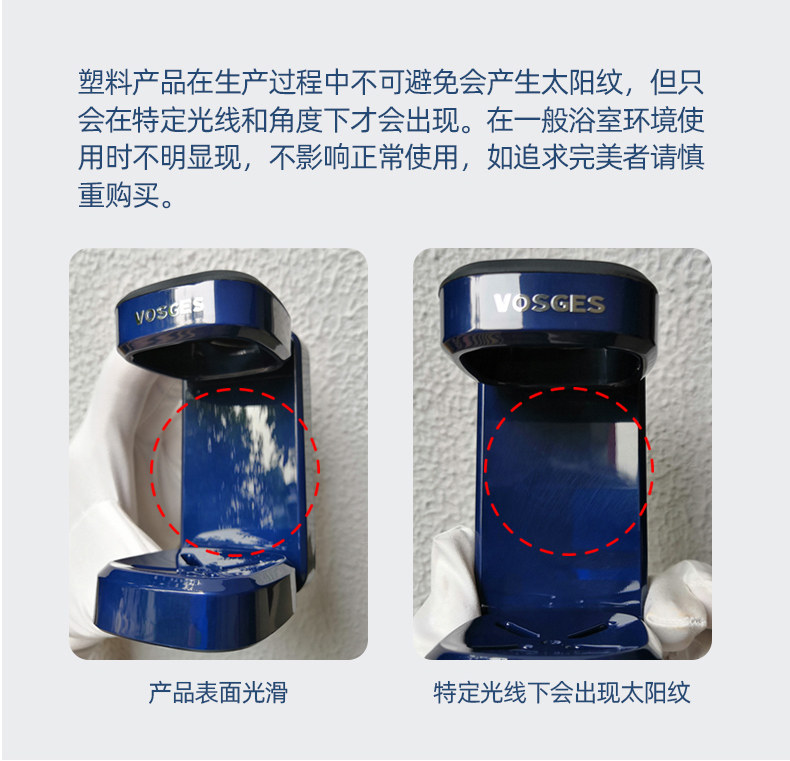 塑料产品在生产过程中不可避免会产生太阳纹，但只会在特定光线和角度下才会出现。在一般浴室环境使用时不明显现，不影响正常使用，如追求完美者请慎重购买。

VOSGES

VOSGES

产品表面光滑

特定光线下会出现太阳纹