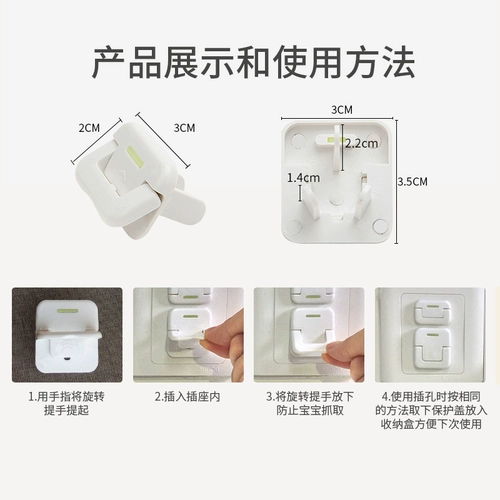 产品展示和使用方法

2CM

3CM

3CM

2.2cm

1.4cm

3.5CM

1.用手指将旋转提手提起

2.插入插座内

3.将旋转提手放下防止宝宝抓取

4.使用插孔时按相同的方法取下保护盖放入收纳盒方便下次使用