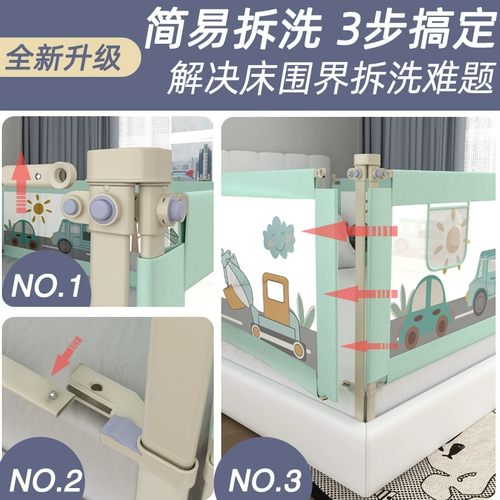 全新升级

简易拆洗 3步搞定

解决床围界拆洗难题

NO.1

NO.2

NO.3