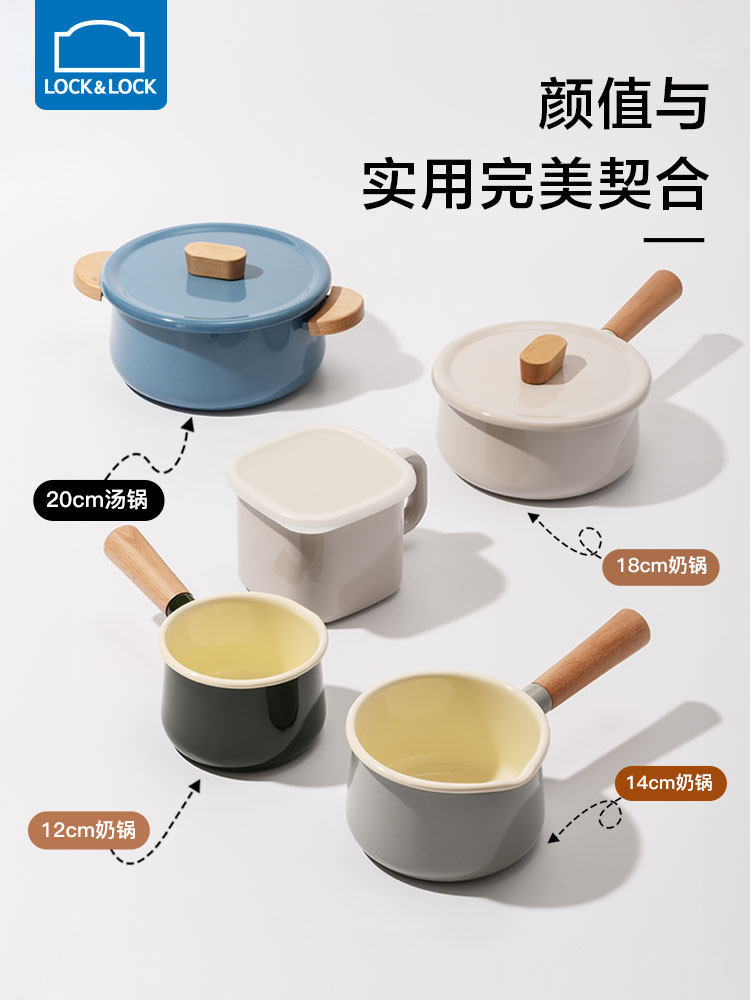 LOCK&LOCK

颜值与
实用完美契合

20cm汤锅

18cm奶锅

12cm奶锅

14cm奶锅