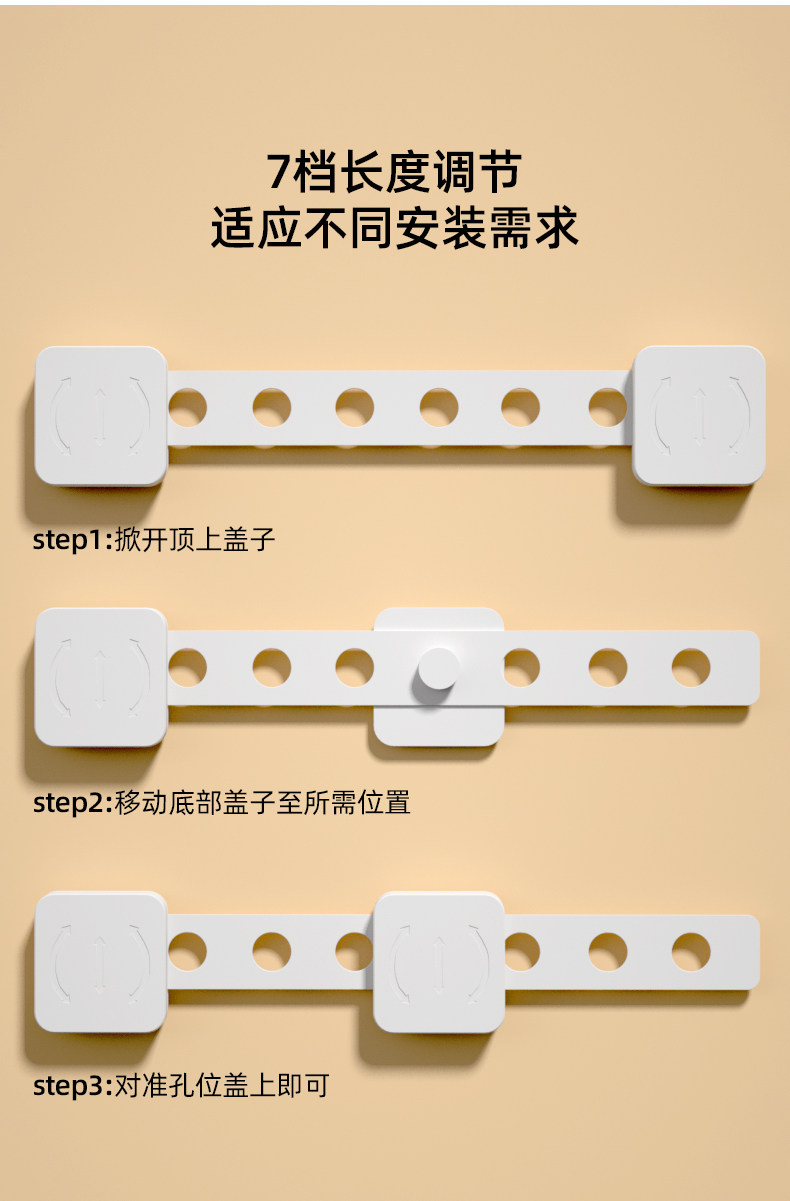 7档长度调节
适应不同安装需求

step1:掀开顶上盖子

step2:移动底部盖子至所需位置

step3:对准孔位盖上即可