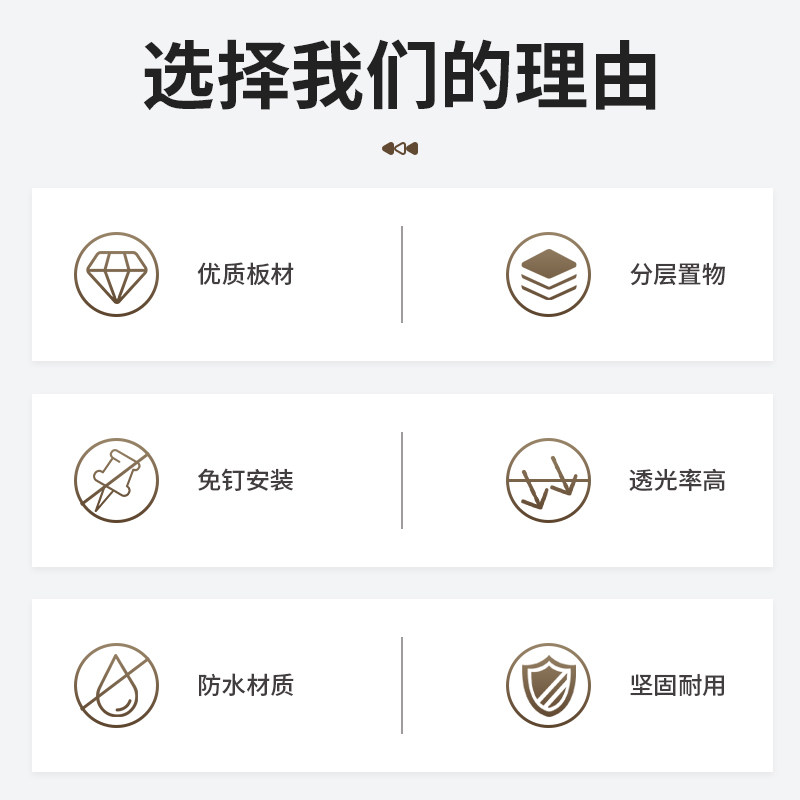 选择我们的理由

优质板材

分层置物

免钉安装

透光率高

防水材质

坚固耐用