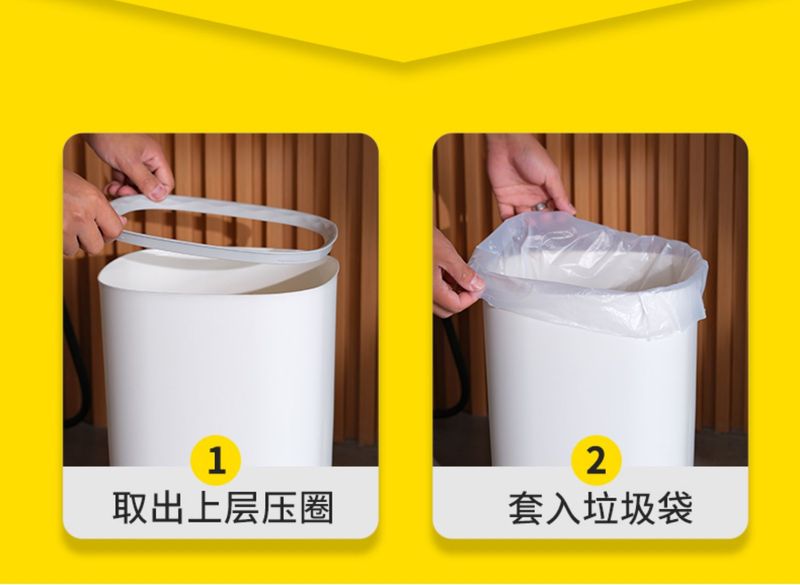 1
取出上层压圈

2
套入垃圾袋