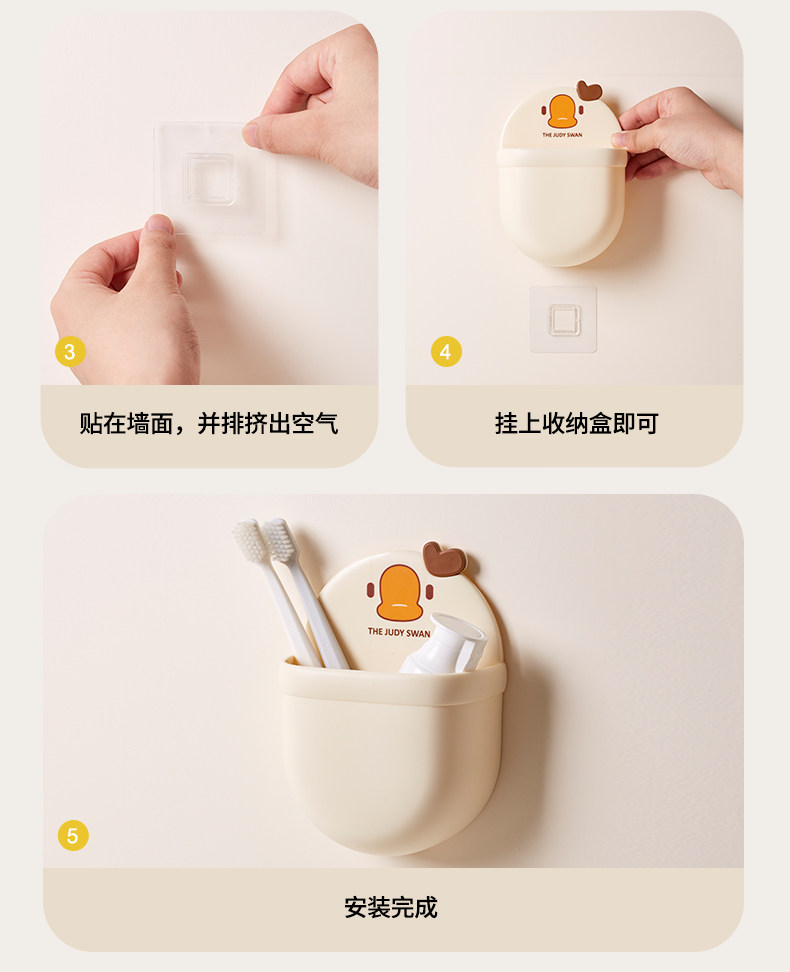 3

贴在墙面，并排挤出空气

THE JUDY SWAN

4

挂上收纳盒即可

THE JUDY SWAN

5

安装完成