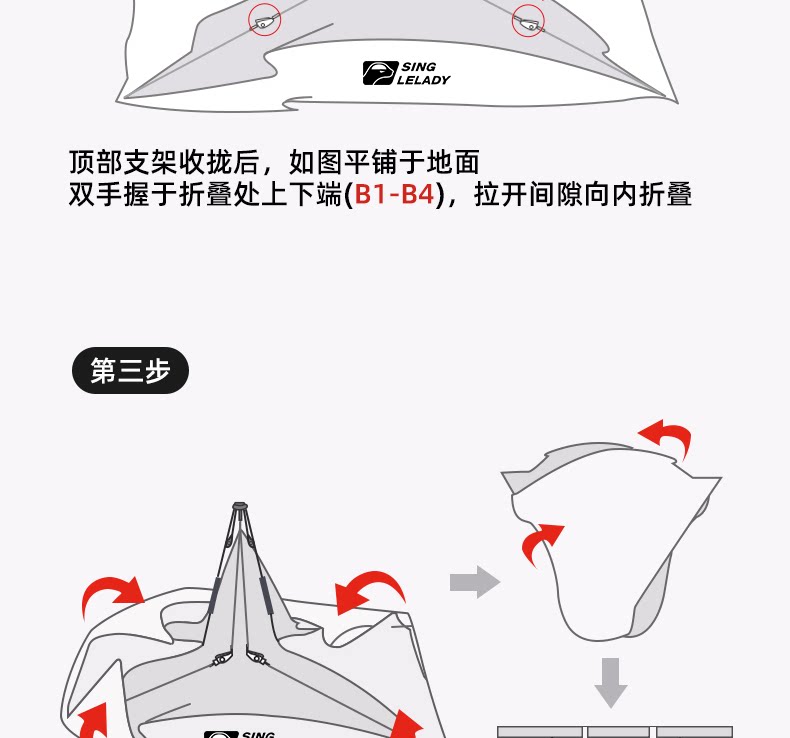 SING
LELADY

顶部支架收拢后，如图平铺于地面
双手握于折叠处上下端(B1-B4)，拉开间隙向内折叠

第三步

SING