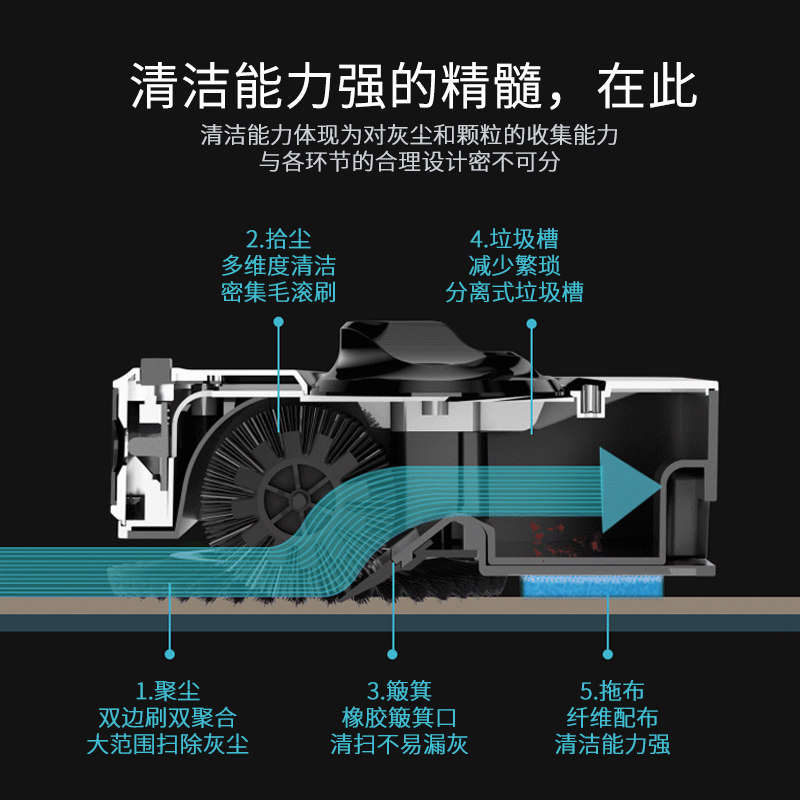 清洁能力强的精髓，在此

清洁能力体现为对灰尘和颗粒的收集能力
与各环节的合理设计密不可分

2.拾尘
多维度清洁
密集毛滚刷

4.垃圾槽
减少繁琐
分离式垃圾槽

1.聚尘
双边刷双聚合
大范围扫除灰尘

3.簸箕
橡胶簸箕口
清扫不易漏灰

5.拖布
纤维配布
清洁能力强