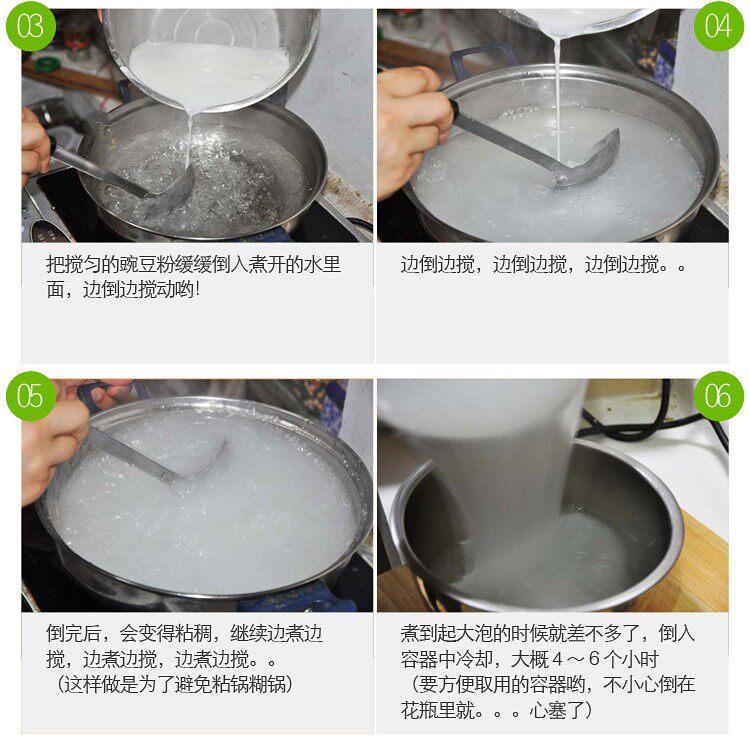 03

把搅匀的豌豆粉缓缓倒入煮开的水里面，边倒边搅动哟！

04

边倒边搅，边倒边搅，边倒边搅。。

05

倒完后，会变得粘稠，继续边煮边搅，边煮边搅，边煮边搅。。
（这样做是为了避免粘锅糊锅）

06

煮到起大泡的时候就差不多了，倒入容器中冷却，大概４～６个小时
（要方便取用的容器哟，不小心倒在花瓶里就。。。心塞了）