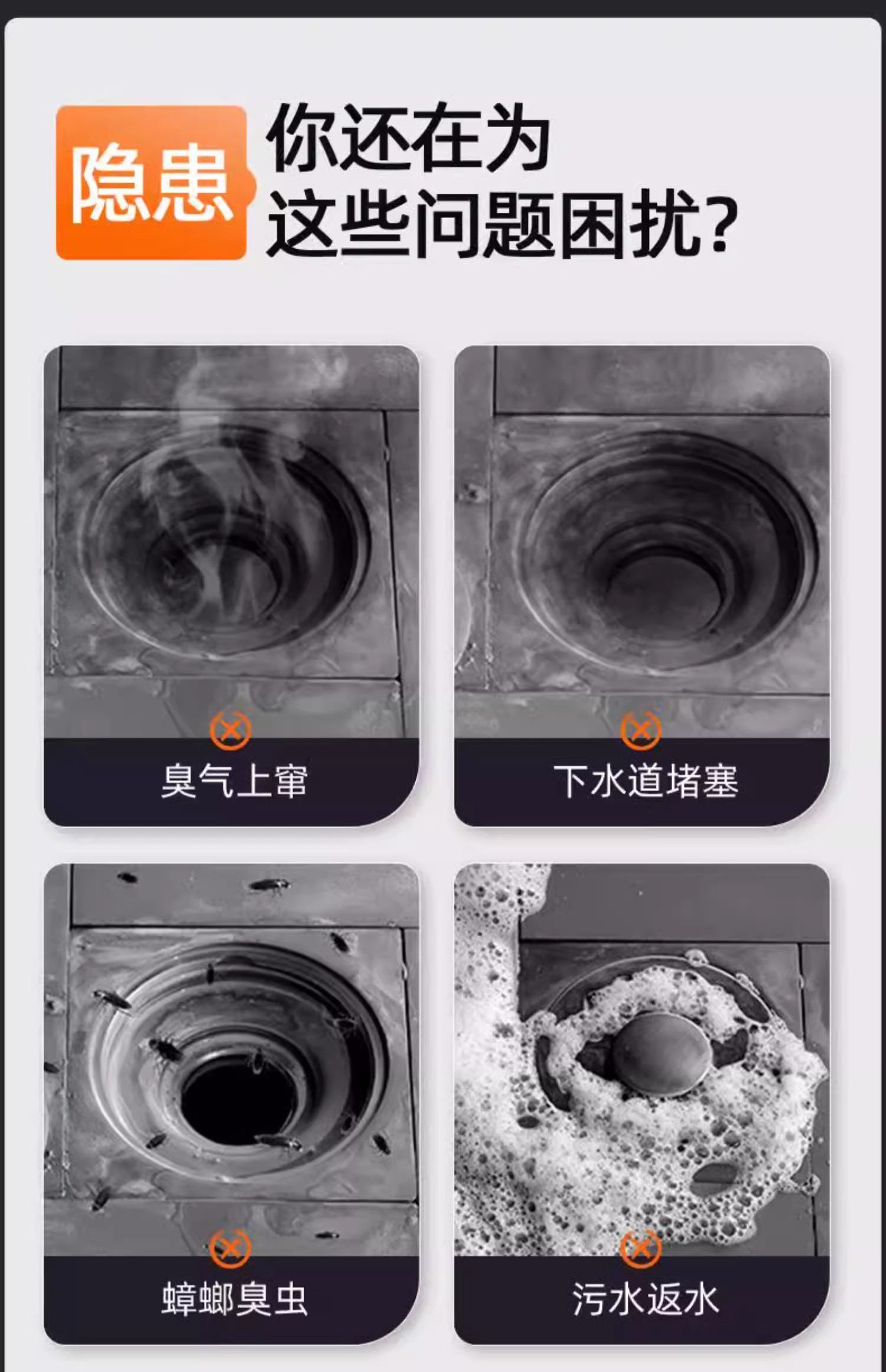 隐患

你还在为
这些问题困扰？

臭气上窜

下水道堵塞

蟑螂臭虫

污水返水