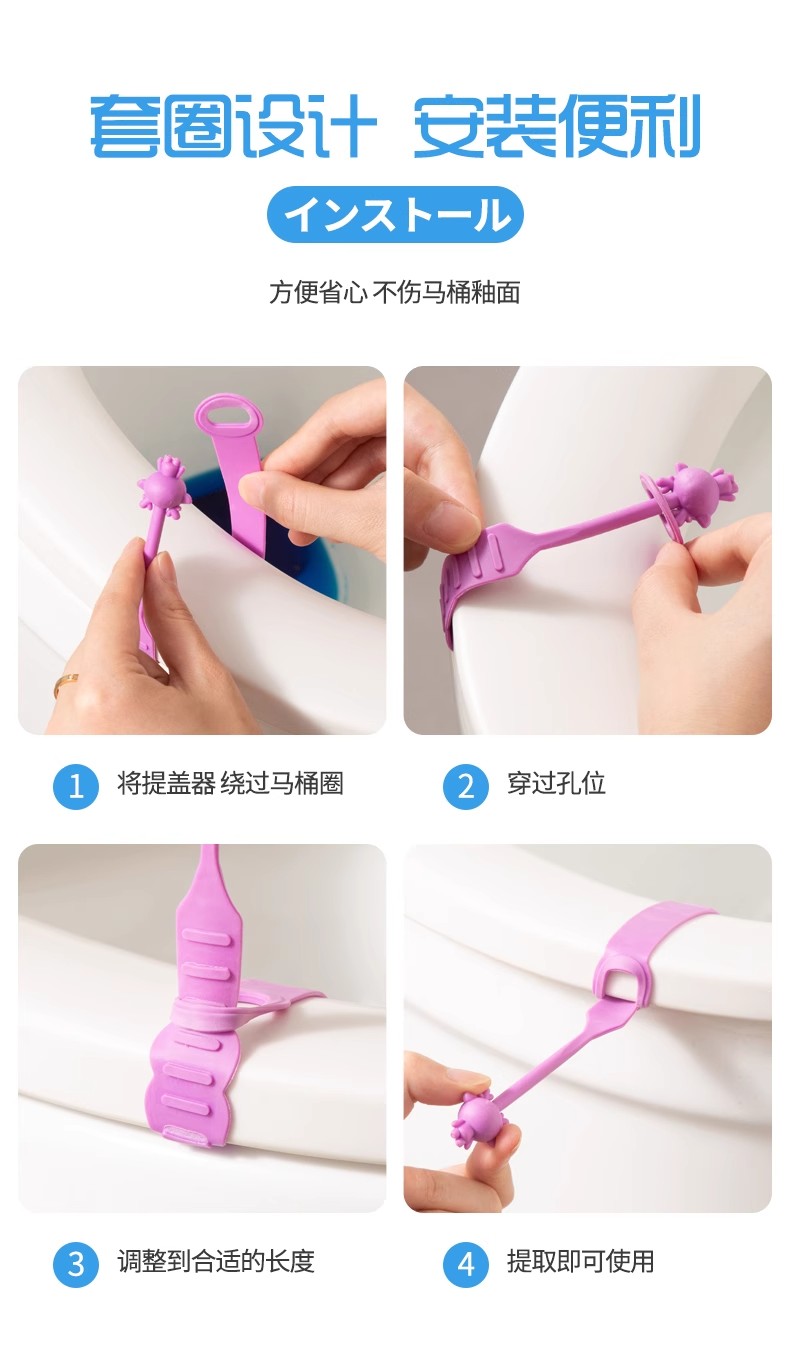 套圈设计 安装便利

インストール

方便省心 不伤马桶釉面

1 将提盖器 绕过马桶圈

2 穿过孔位

3 调整到合适的长度

4 提取即可使用