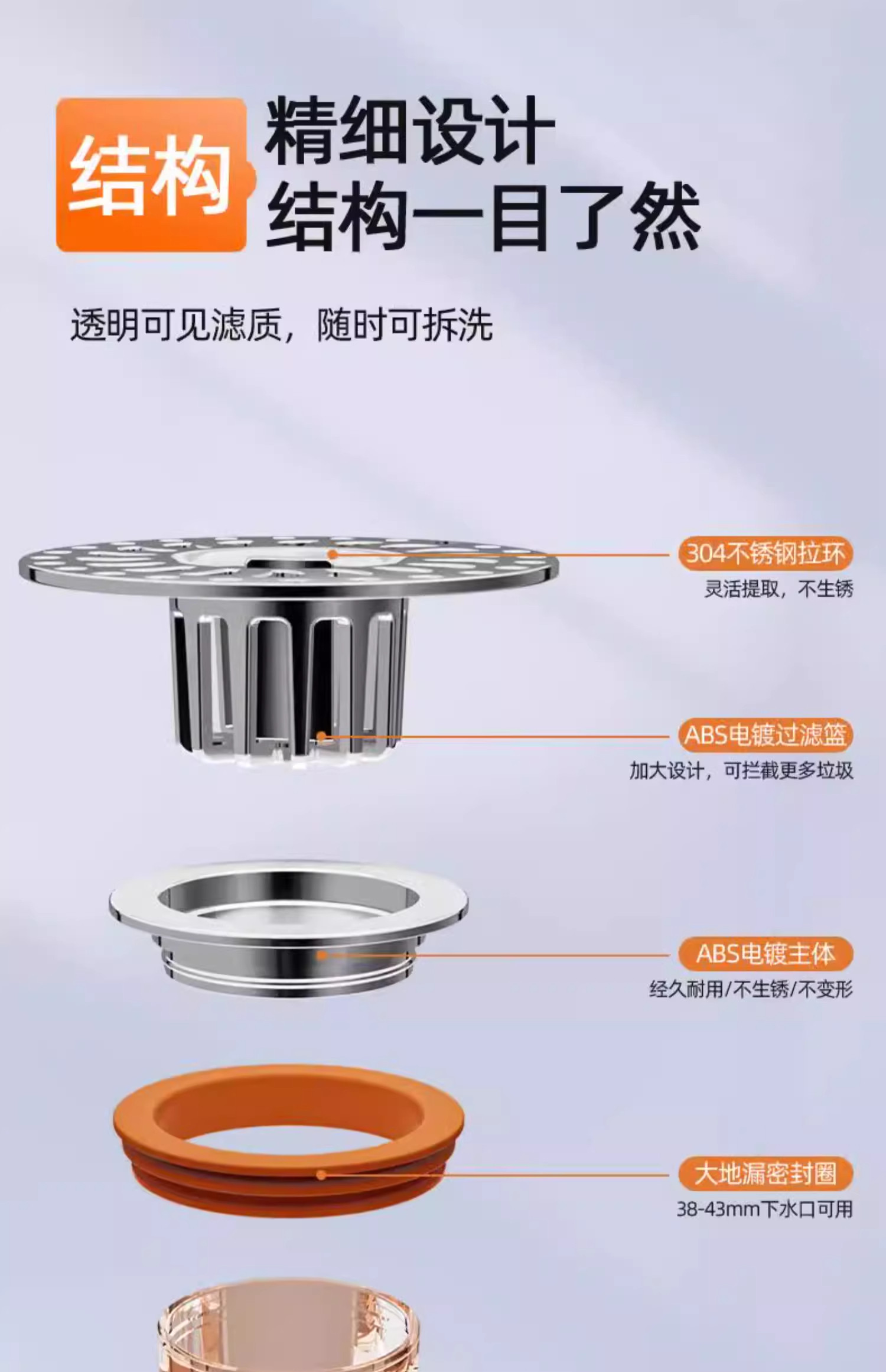 结构

精细设计
结构一目了然

透明可见滤质，随时可拆洗

304不锈钢拉环
灵活提取，不生锈

ABS电镀过滤篮
加大设计，可拦截更多垃圾

ABS电镀主体
经久耐用/不生锈/不变形

大地漏密封圈
38-43mm下水口可用