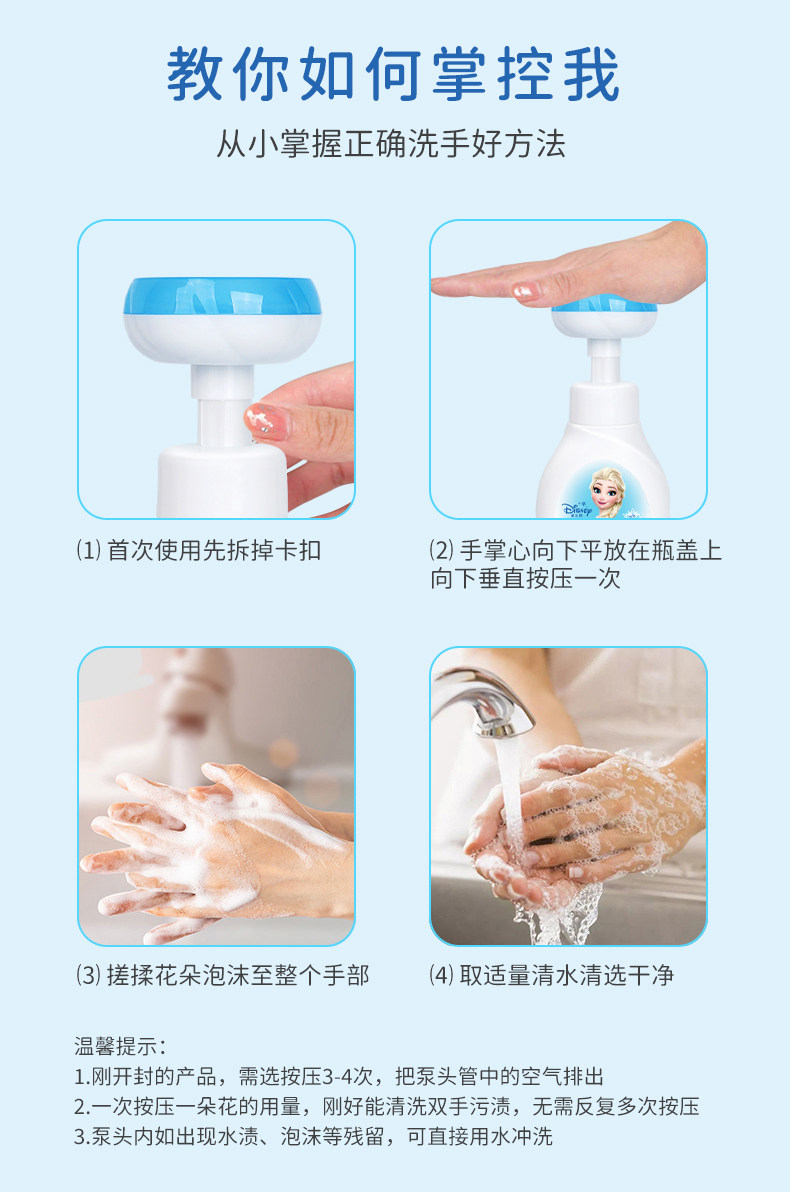 教你如何掌控我

从小掌握正确洗手好方法

⑴首次使用先拆掉卡扣

⑵手掌心向下平放在瓶盖上
向下垂直按压一次

⑶搓揉花朵泡沫至整个手部

⑷取适量清水清选干净

温馨提示：
1.刚开封的产品，需选按压3-4次，把泵头管中的空气排出
2.一次按压一朵花的用量，刚好能清洗双手污渍，无需反复多次按压
3.泵头内如出现水渍、泡沫等残留，可直接用水冲洗