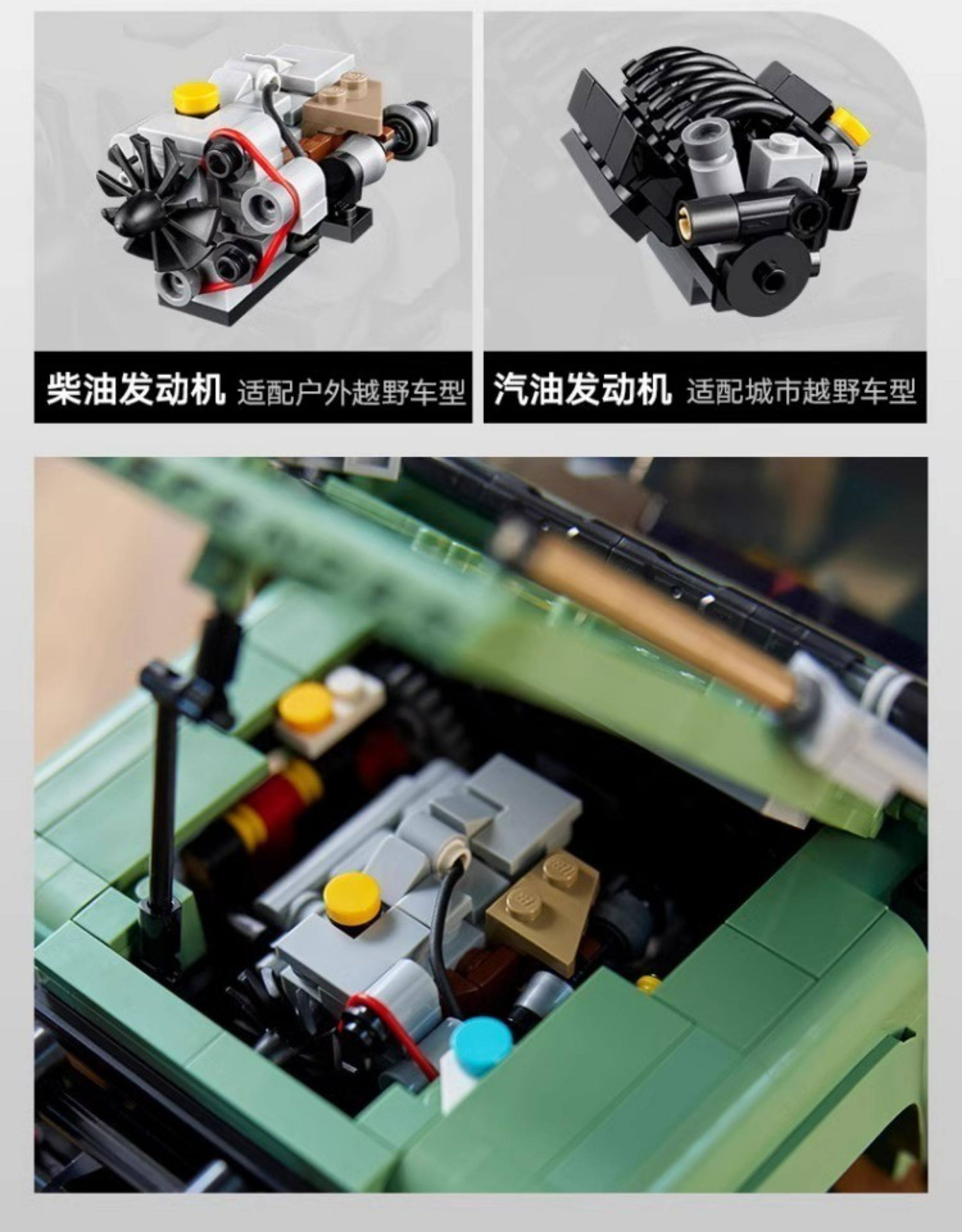 柴油发动机 适配户外越野车型

汽油发动机 适配城市越野车型