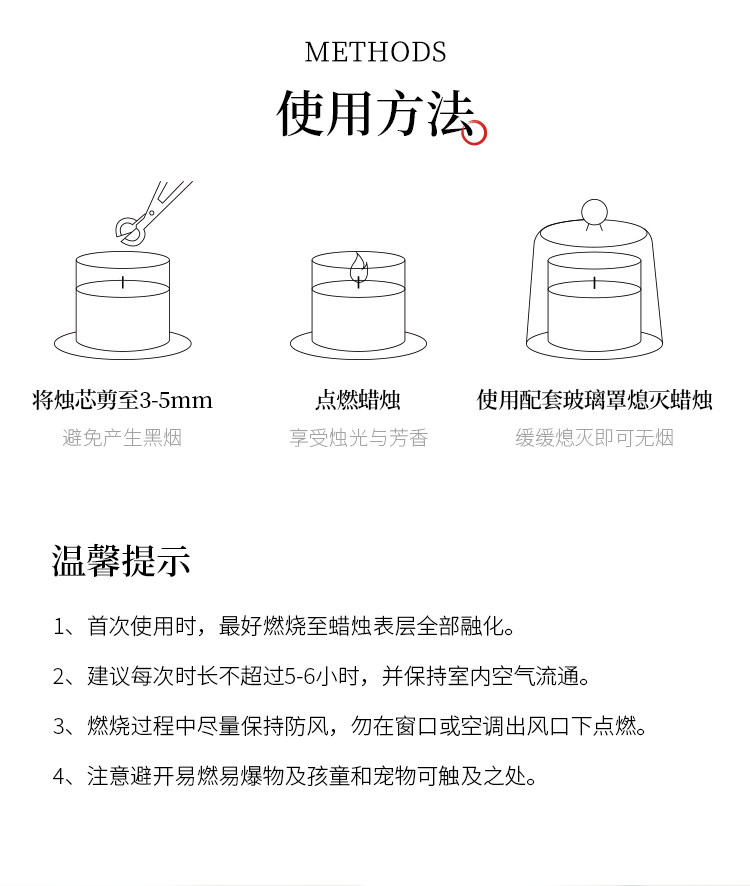 METHODS

使用方法

将烛芯剪至3-5mm
避免产生黑烟

点燃蜡烛
享受烛光与芳香

使用配套玻璃罩熄灭蜡烛
缓缓熄灭即可无烟

温馨提示

1、首次使用时，最好燃烧至蜡烛表层全部融化。

2、建议每次时长不超过5-6小时，并保持室内空气流通。

3、燃烧过程中尽量保持防风，勿在窗口或空调出风口下点燃。

4、注意避开易燃易爆物及孩童和宠物可触及之处。