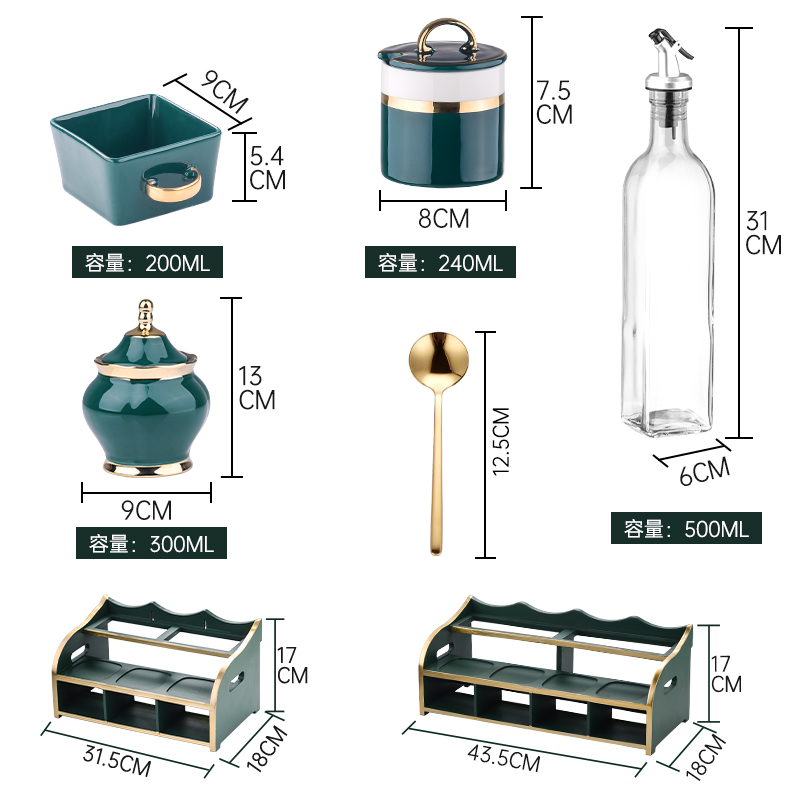 9CM
5.4 CM
容量：200ML
7.5 CM
8CM
容量：240ML
31 CM
6CM
容量：500ML
13 CM
9CM
容量：300ML
12.5CM
17 CM
31.5CM
18CM
17 CM
43.5CM
18CM