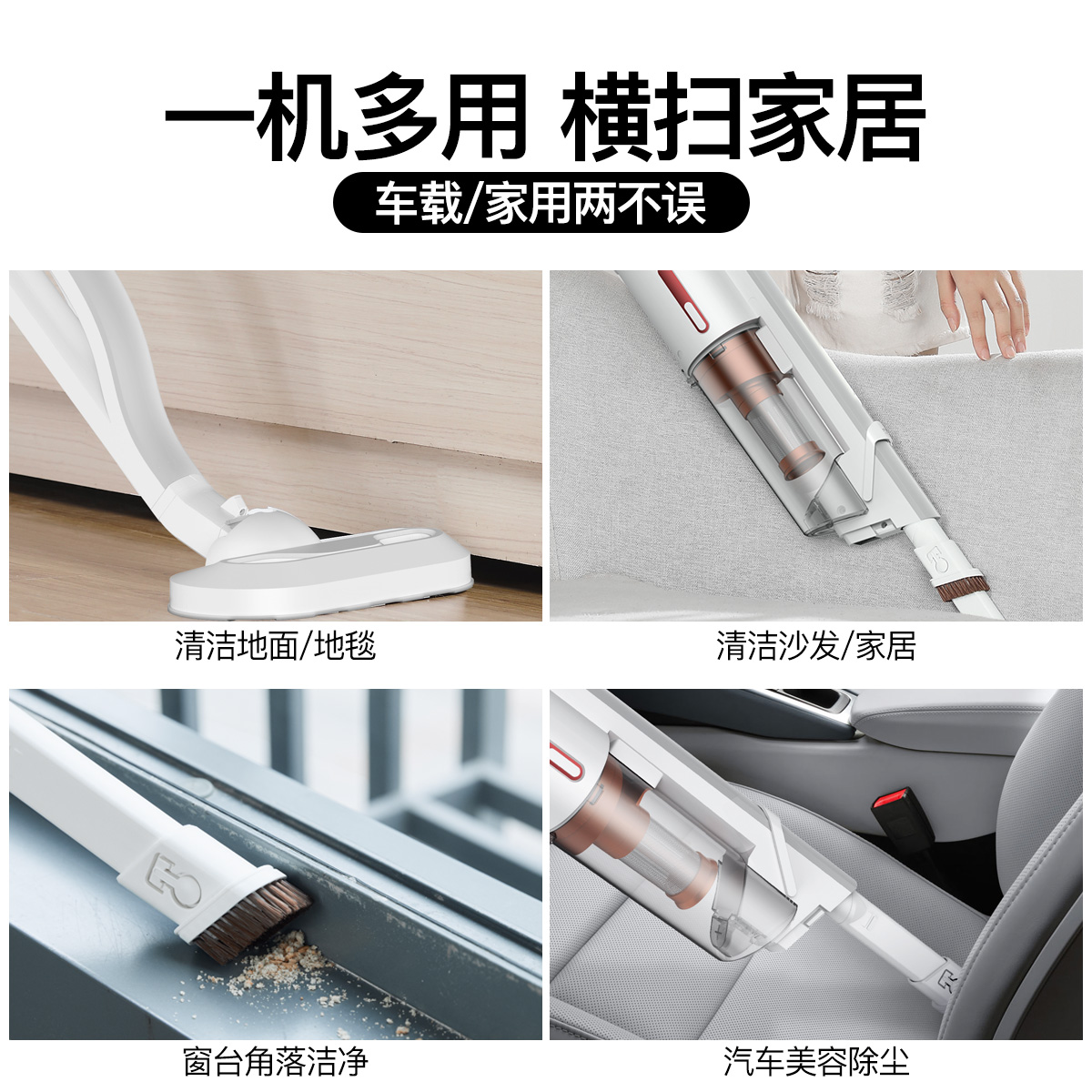 一机多用 横扫家居

车载/家用两不误

清洁地面/地毯

清洁沙发/家居

窗台角落洁净

汽车美容除尘