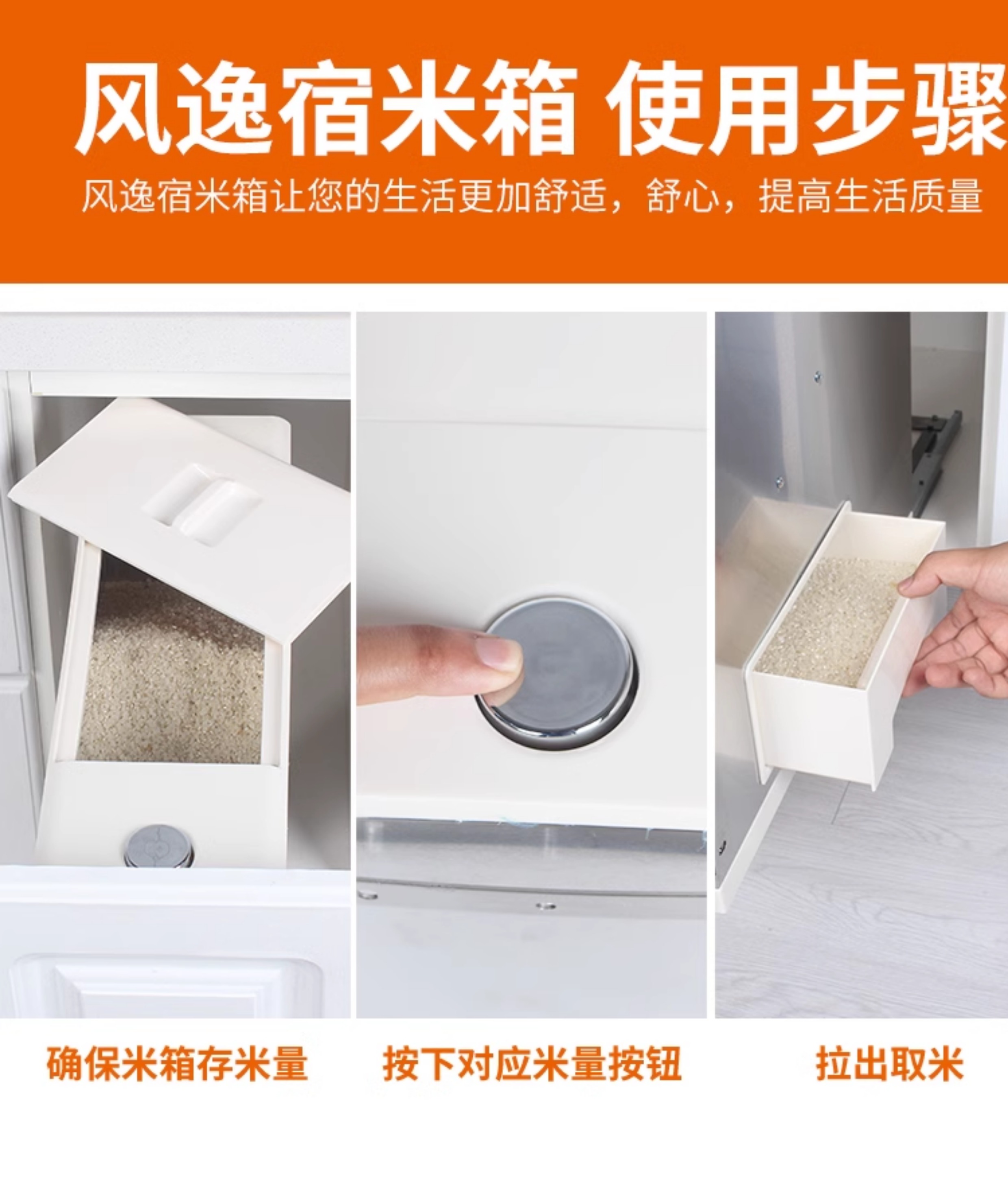 风逸宿米箱 使用步骤

风逸宿米箱让您的生活更加舒适，舒心，提高生活质量

确保米箱存米量

按下对应米量按钮

拉出取米