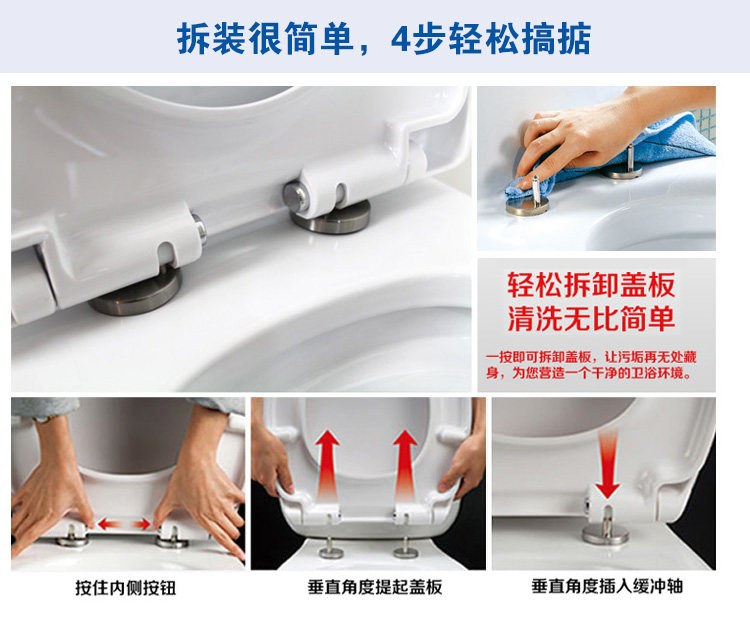 拆装很简单，4步轻松搞掂

轻松拆卸盖板
清洗无比简单

一按即可拆卸盖板，让污垢再无处藏身，为您营造一个干净的卫浴环境。

按住内侧按钮

垂直角度提起盖板

垂直角度插入缓冲轴