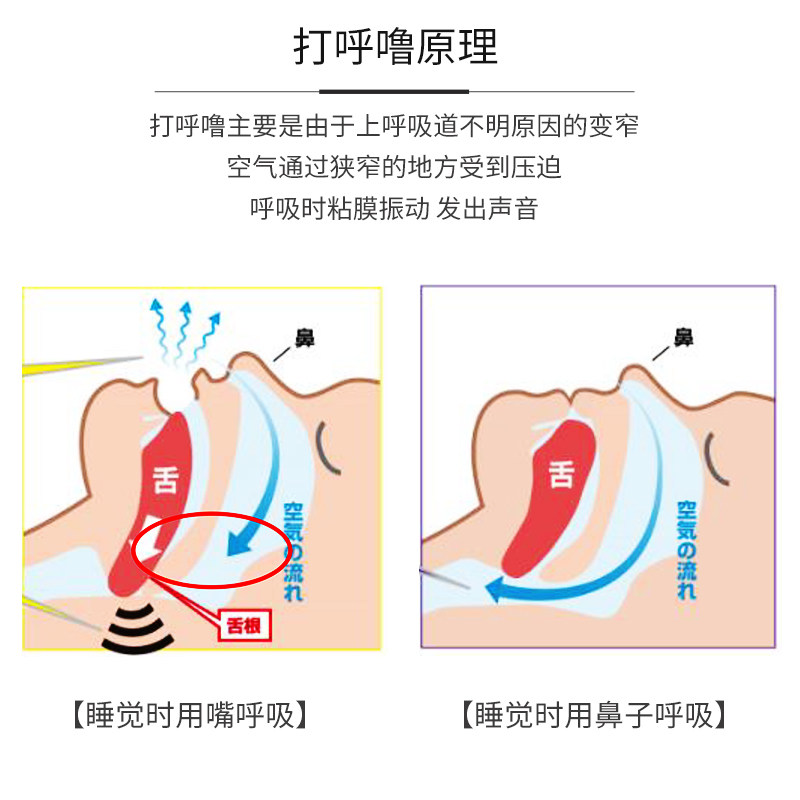 打呼噜原理

打呼噜主要是由于上呼吸道不明原因的变窄
空气通过狭窄的地方受到压迫
呼吸时粘膜振动 发出声音

鼻
舌
空気の流れ
舌根

【睡觉时用嘴呼吸】

鼻
舌
空気の流れ

【睡觉时用鼻子呼吸】