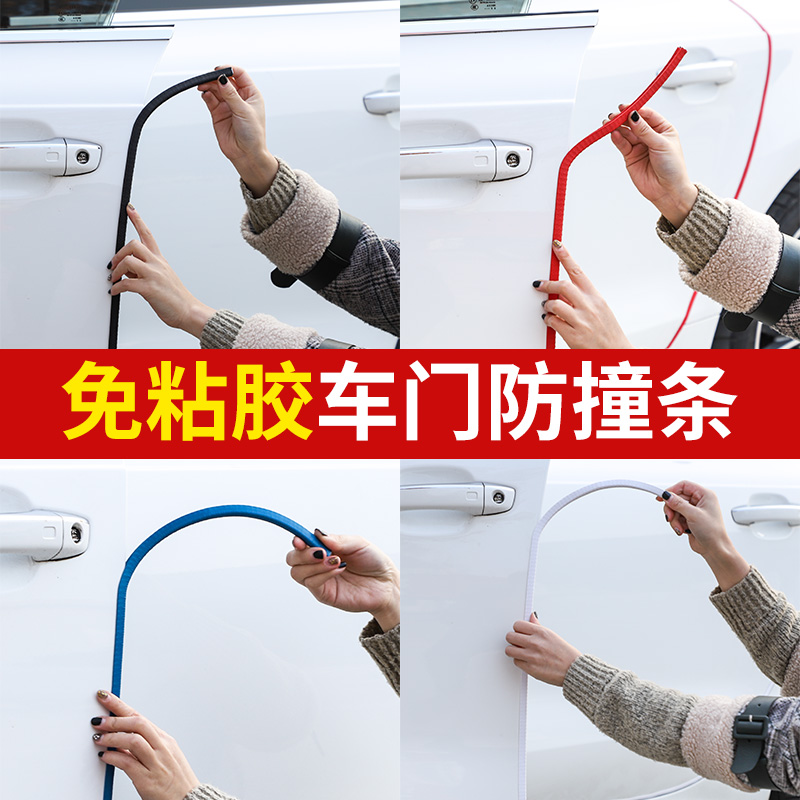 免粘胶车门防撞条