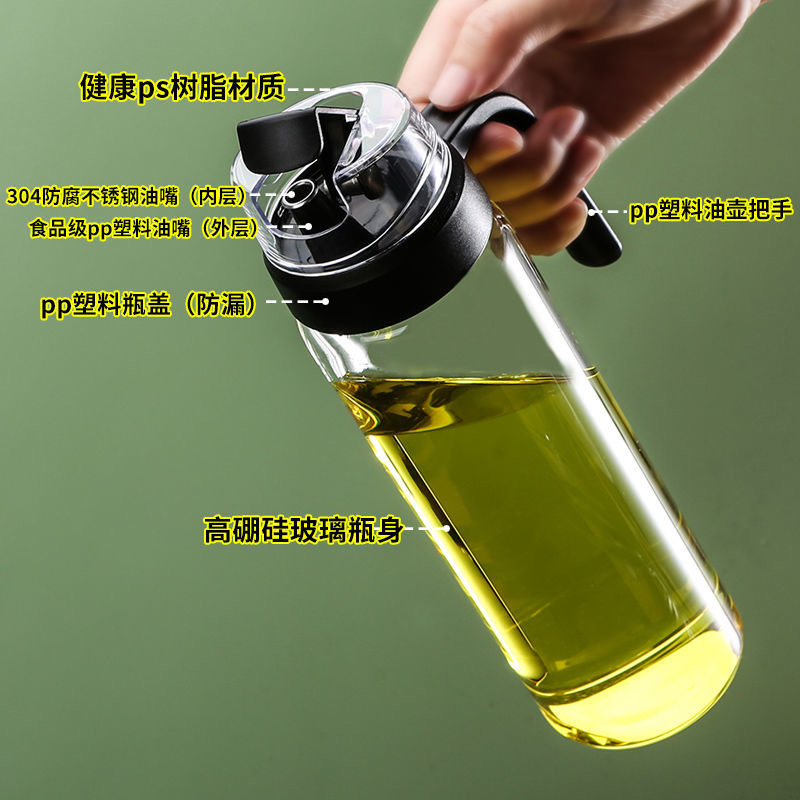 健康ps树脂材质

304防腐不锈钢油嘴（内层）

食品级pp塑料油嘴（外层）

pp塑料油壶把手

pp塑料瓶盖（防漏）

高硼硅玻璃瓶身