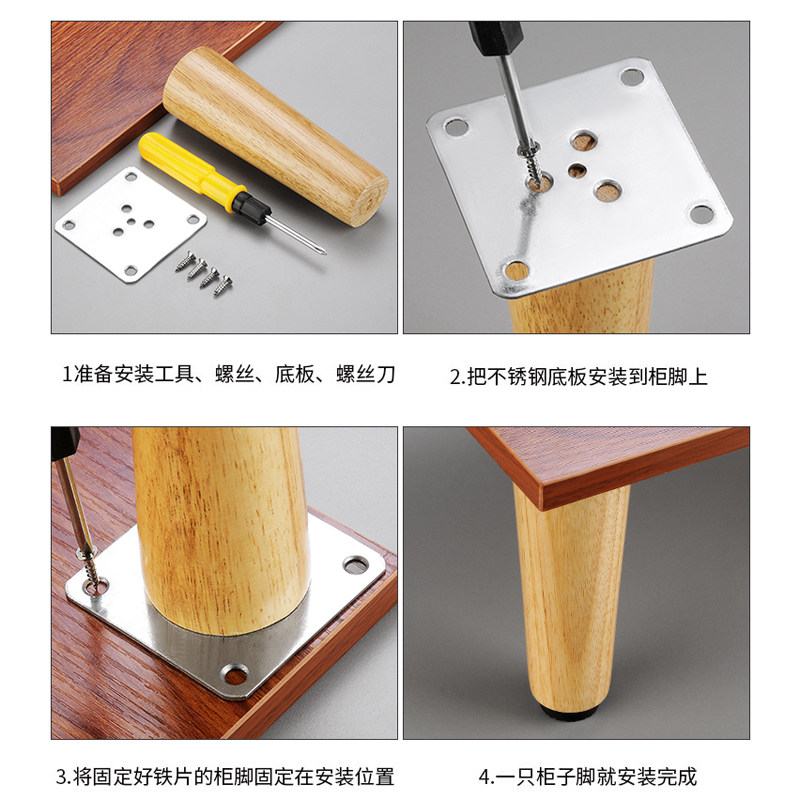 1准备安装工具、螺丝、底板、螺丝刀

2.把不锈钢底板安装到柜脚上

3.将固定好铁片的柜脚固定在安装位置

4.一只柜子脚就安装完成