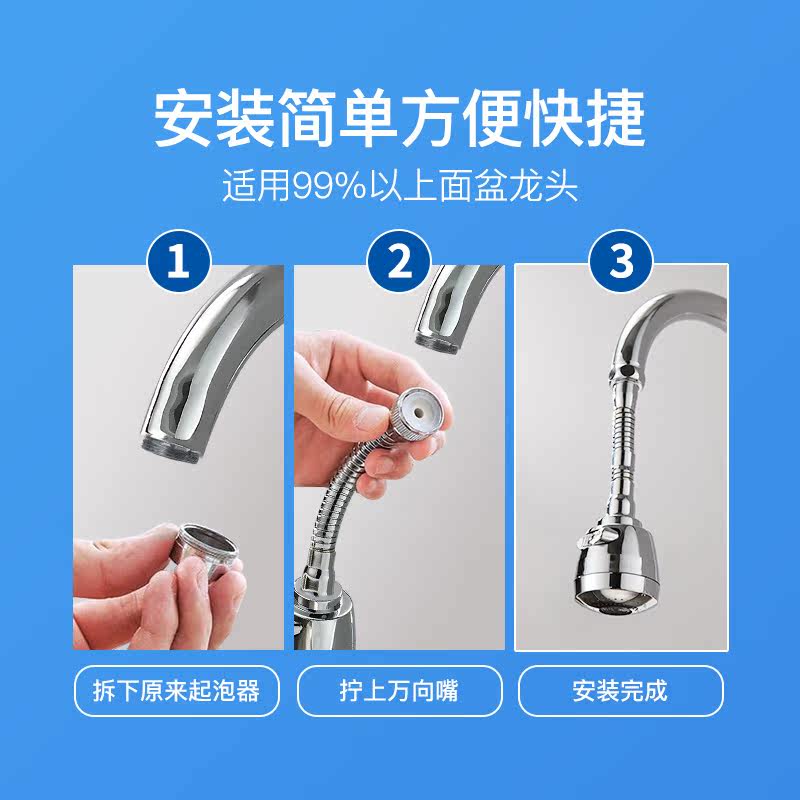 安装简单方便快捷

适用99%以上面盆龙头

1

2

3

拆下原来起泡器

拧上万向嘴

安装完成