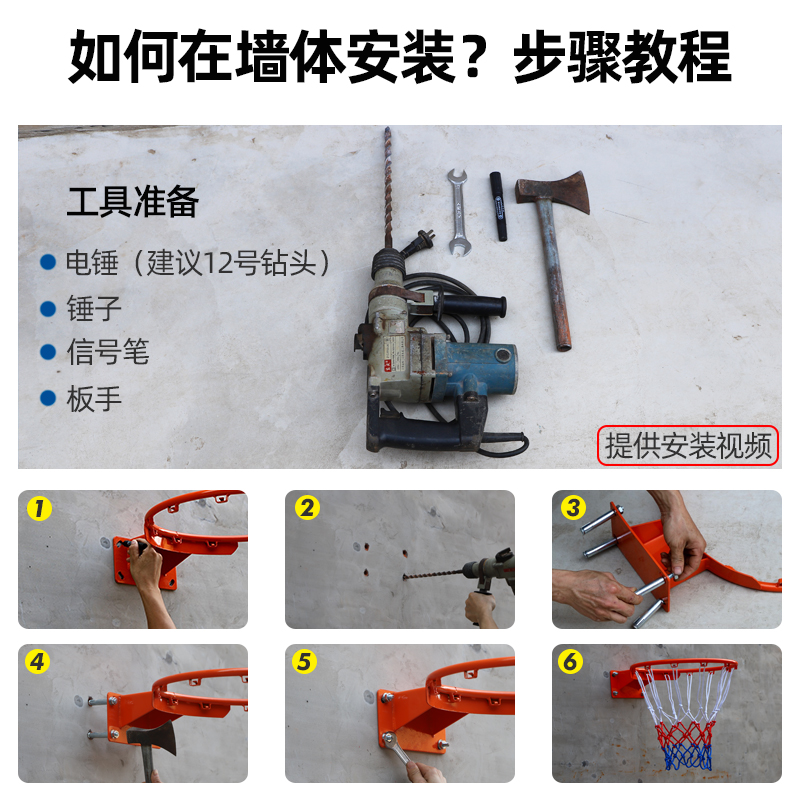 如何在墙体安装？步骤教程

工具准备

电锤（建议12号钻头）

锤子

信号笔

板手

提供安装视频

1

2

3

4

5

6