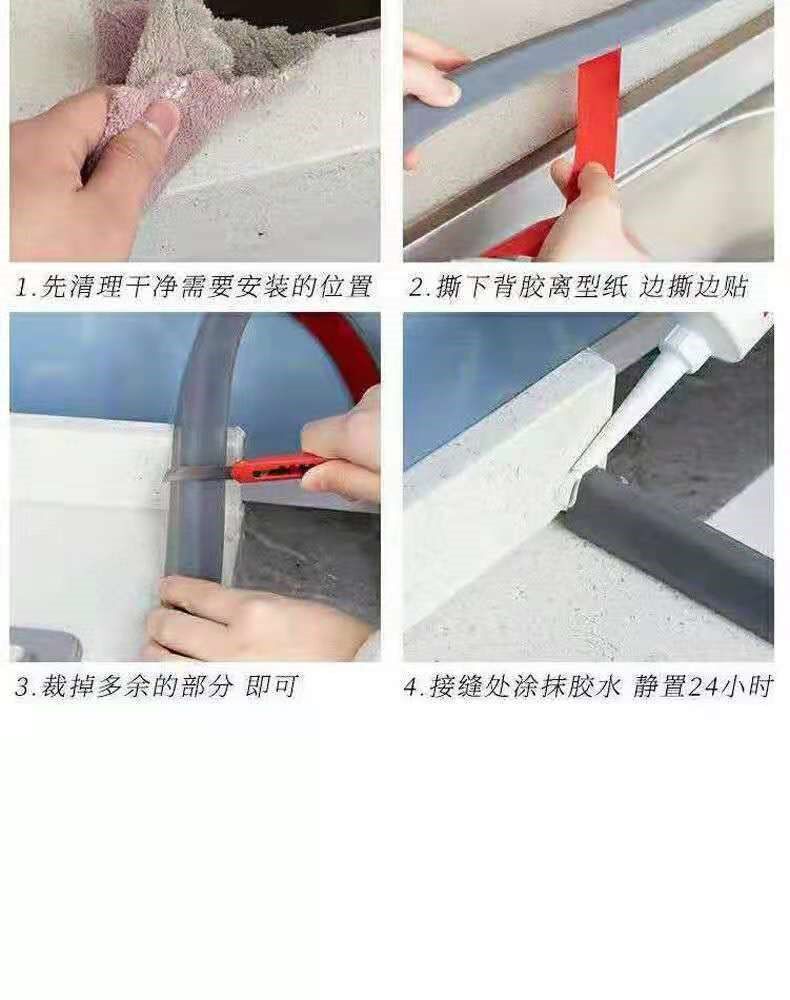 1.先清理干净需要安装的位置

2.撕下背胶离型纸 边撕边贴

3.裁掉多余的部分 即可

4.接缝处涂抹胶水 静置24小时