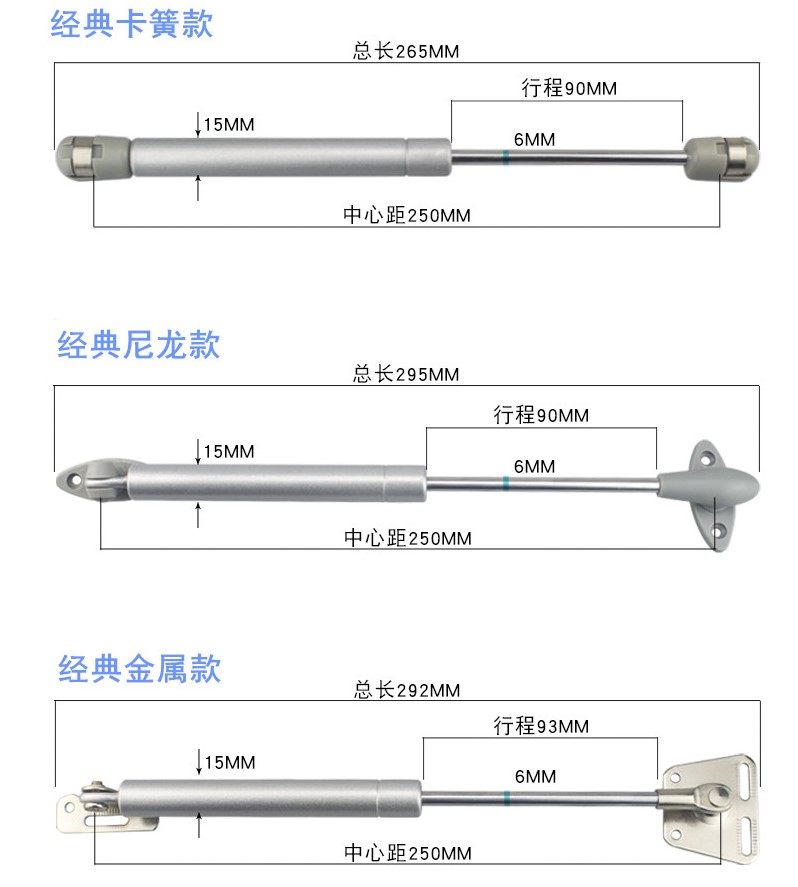 经典卡簧款

总长265MM

行程90MM

15MM

6MM

中心距250MM

经典尼龙款

总长295MM

行程90MM

15MM

6MM

中心距250MM

经典金属款

总长292MM

行程93MM

15MM

6MM

中心距250MM