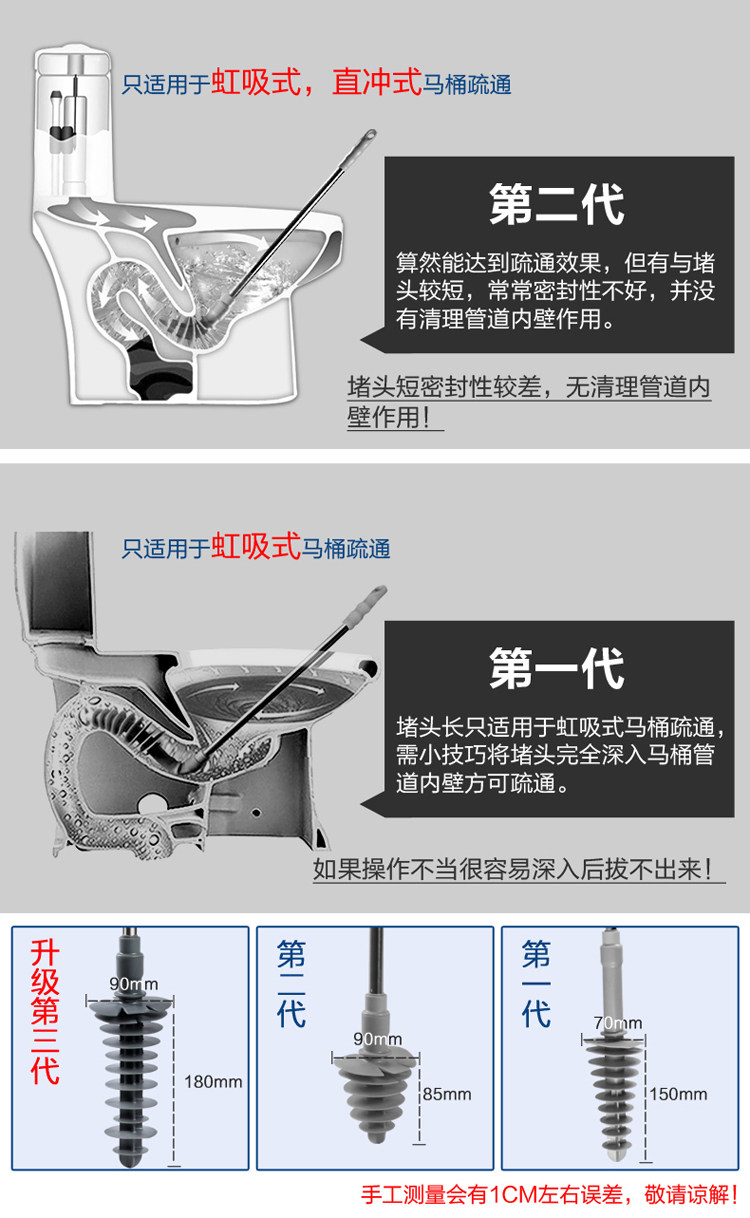 只适用于虹吸式，直冲式马桶疏通

第二代

算然能达到疏通效果，但有与堵头较短，常常密封性不好，并没有清理管道内壁作用。

堵头短密封性较差，无清理管道内壁作用！

只适用于虹吸式马桶疏通

第一代

堵头长只适用于虹吸式马桶疏通，需小技巧将堵头完全深入马桶管道内壁方可疏通。

如果操作不当很容易深入后拔不出来！

升级第三代

90mm

180mm

第二代

90mm

85mm

第一代

70mm

150mm

手工测量会有1CM左右误差，敬请谅解！