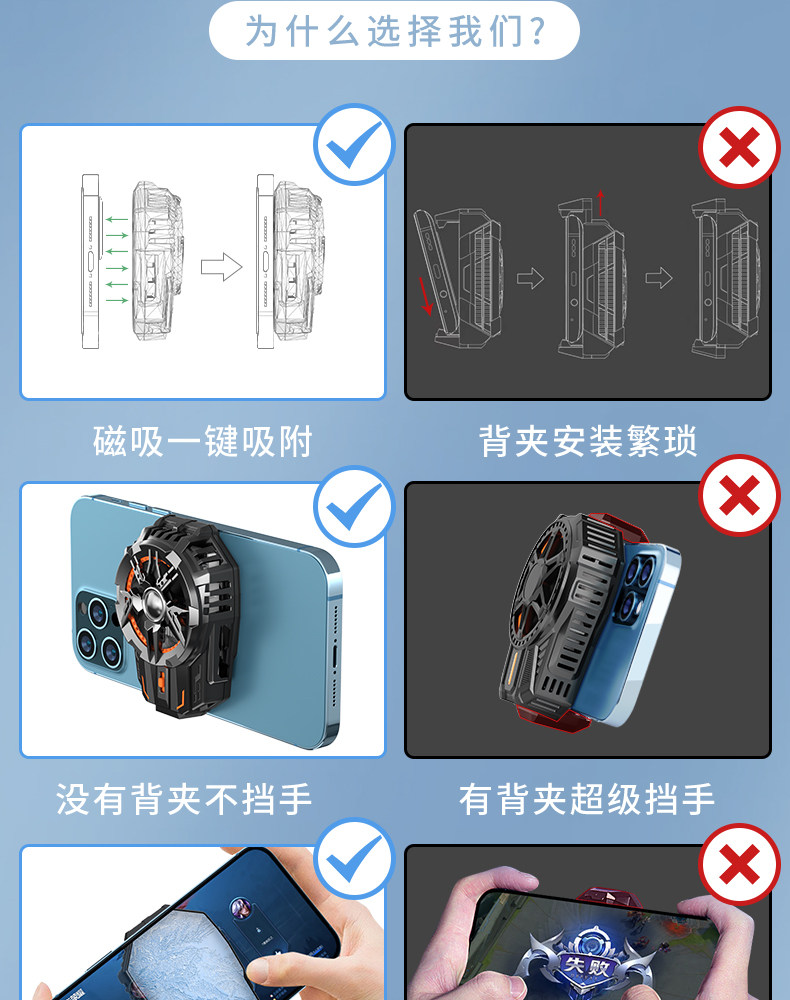 为什么选择我们?

磁吸一键吸附

背夹安装繁琐

没有背夹不挡手

有背夹超级挡手

失败