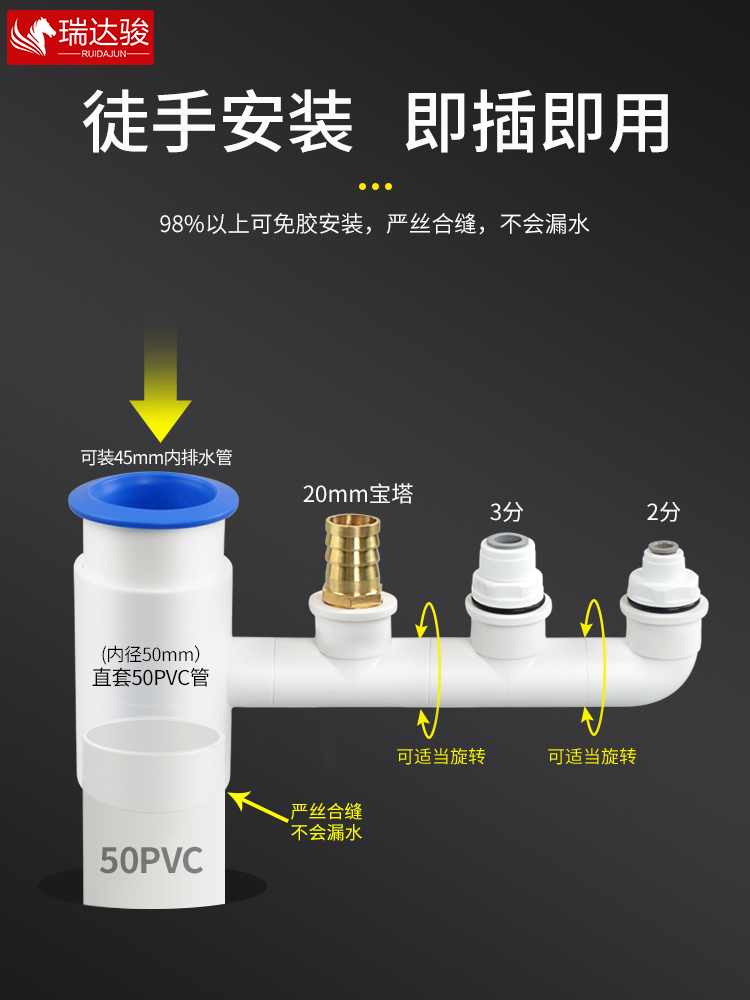 瑞达骏
RUIDAJUN

徒手安装 即插即用

98%以上可免胶安装，严丝合缝，不会漏水

可装45mm内排水管

20mm宝塔

3分

2分

(内径50mm)
直套50PVC管

可适当旋转

可适当旋转

严丝合缝
不会漏水

50PVC