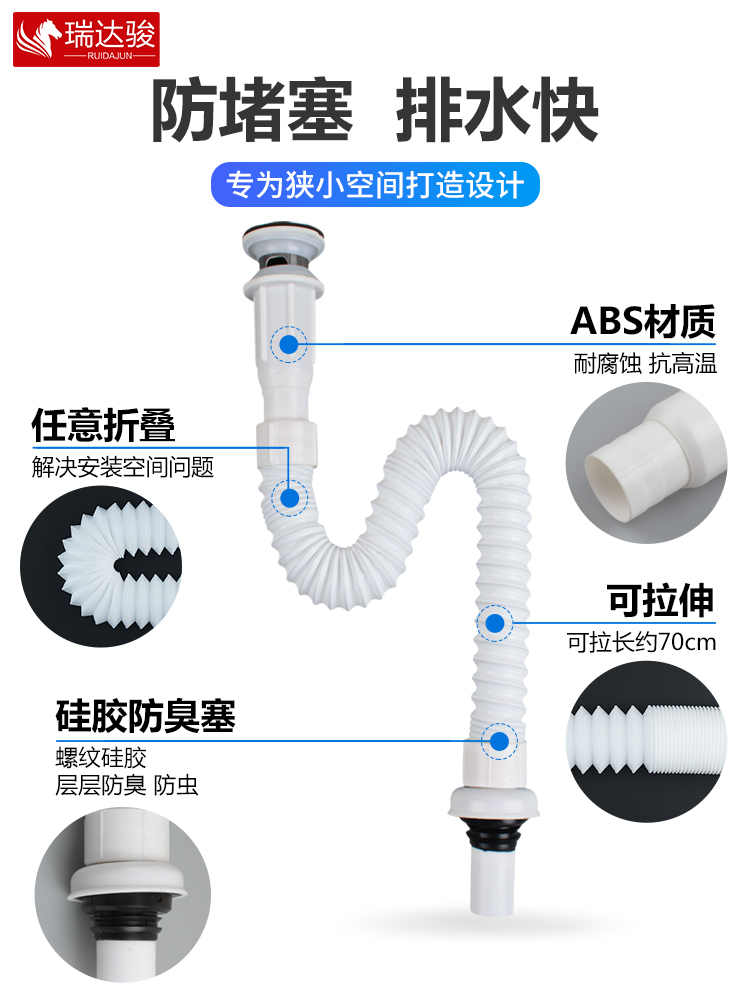 瑞达骏
RUIDAJUN

防堵塞 排水快

专为狭小空间打造设计

ABS材质
耐腐蚀 抗高温

任意折叠
解决安装空间问题

可拉伸
可拉长约70cm

硅胶防臭塞
螺纹硅胶
层层防臭 防虫