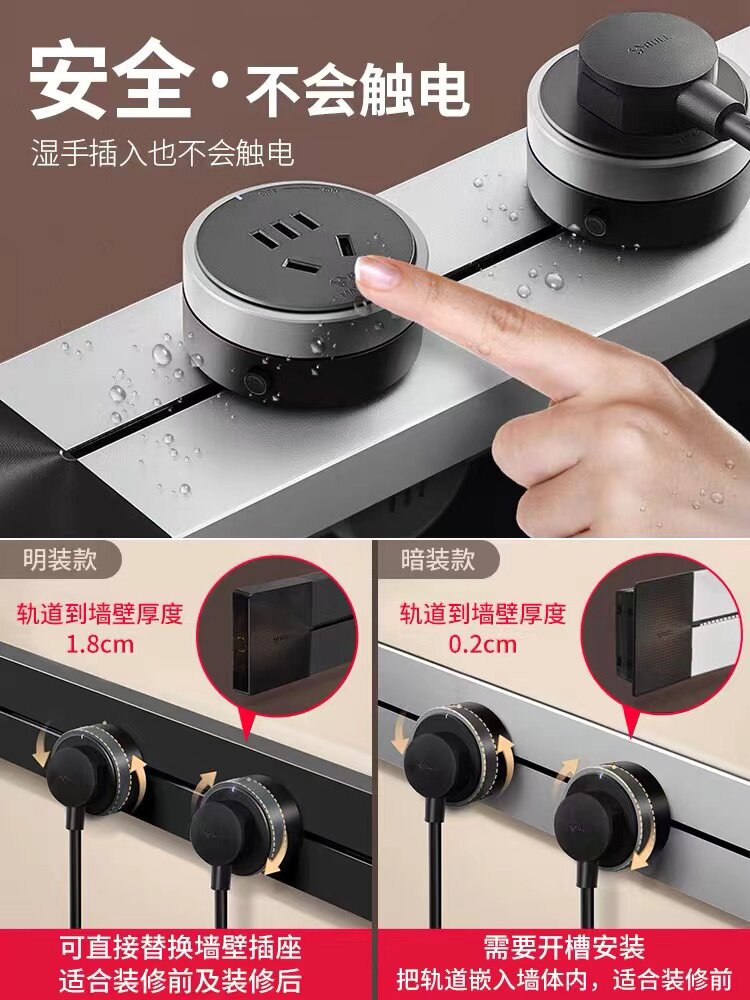 安全·不会触电
湿手插入也不会触电

明装款
轨道到墙壁厚度
1.8cm

可直接替换墙壁插座
适合装修前及装修后

暗装款
轨道到墙壁厚度
0.2cm

需要开槽安装
把轨道嵌入墙体内，适合装修前