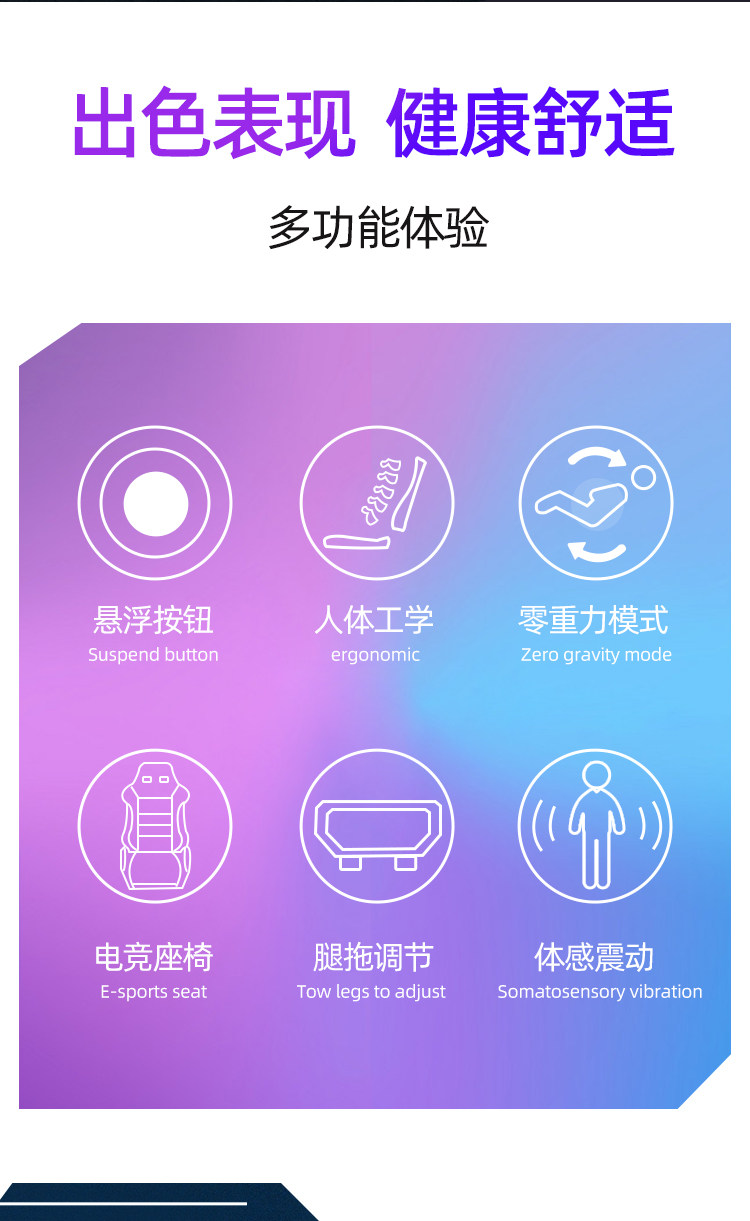 出色表现 健康舒适

多功能体验

悬浮按钮
Suspend button

人体工学
ergonomic

零重力模式
Zero gravity mode

电竞座椅
E-sports seat

腿拖调节
Tow legs to adjust

体感震动
Somatosensory vibration