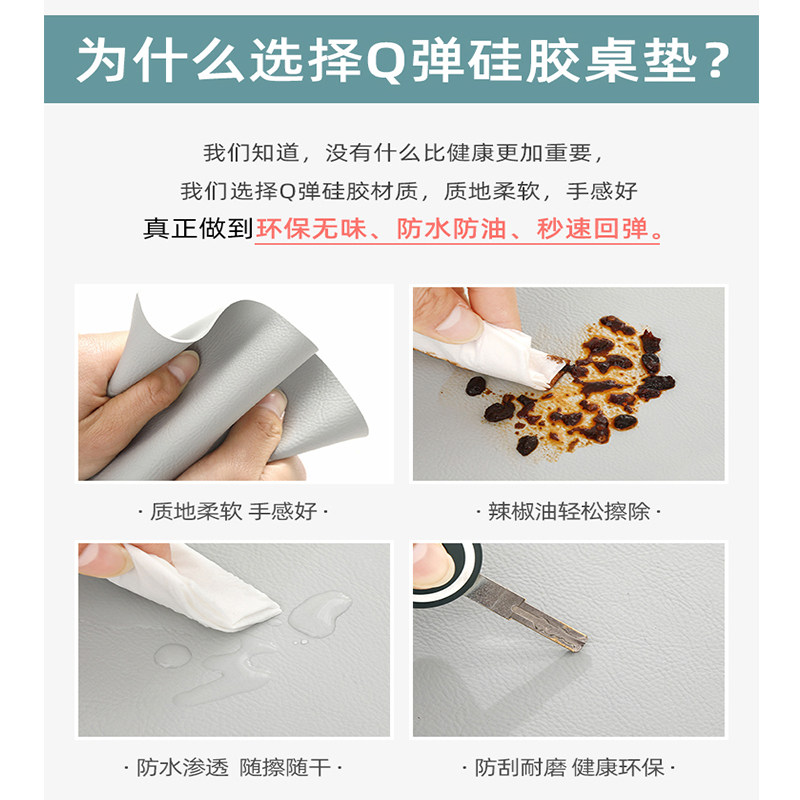 为什么选择Q弹硅胶桌垫?

我们知道，没有什么比健康更加重要，
我们选择Q弹硅胶材质，质地柔软，手感好
真正做到环保无味、防水防油、秒速回弹。

· 质地柔软 手感好 ·

· 辣椒油轻松擦除 ·

· 防水渗透 随擦随干 ·

· 防刮耐磨 健康环保 ·