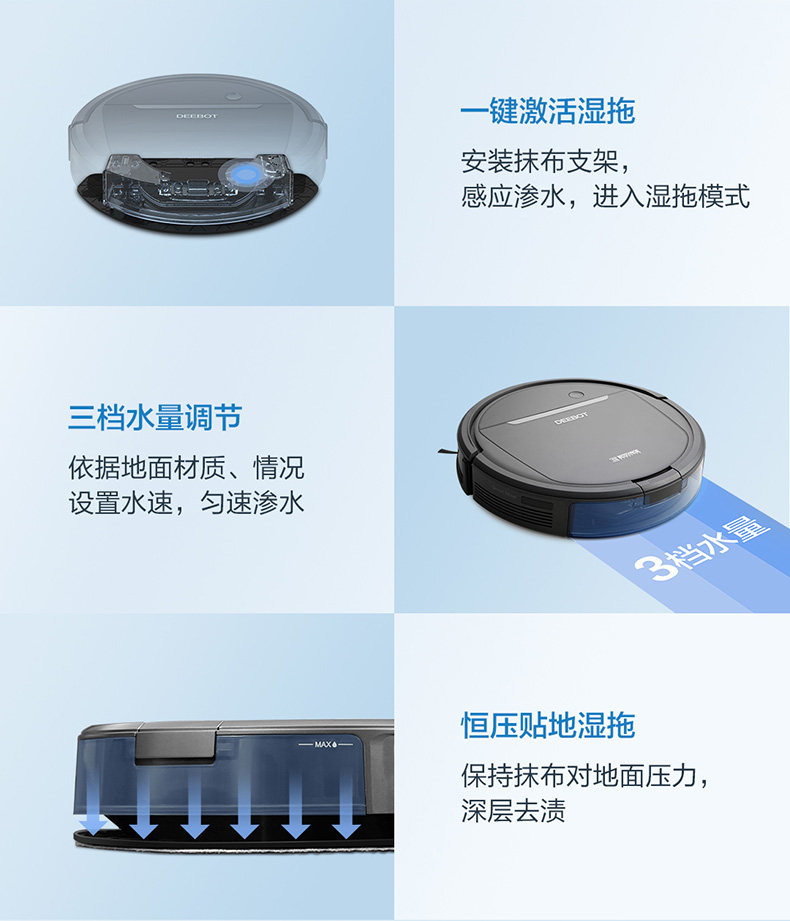 DEEBOT

一键激活湿拖

安装抹布支架，
感应渗水，进入湿拖模式

三档水量调节

依据地面材质、情况
设置水速，匀速渗水

DEEBOT

3档水量

MAX

恒压贴地湿拖

保持抹布对地面压力，
深层去渍