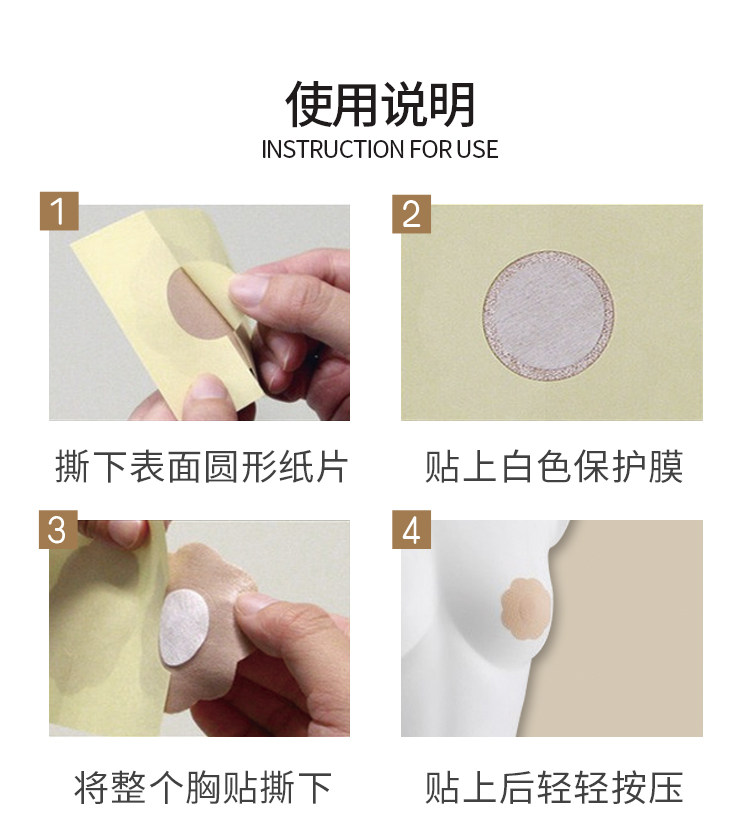 使用说明
INSTRUCTION FOR USE

1
撕下表面圆形纸片

2
贴上白色保护膜

3
将整个胸贴撕下

4
贴上后轻轻按压