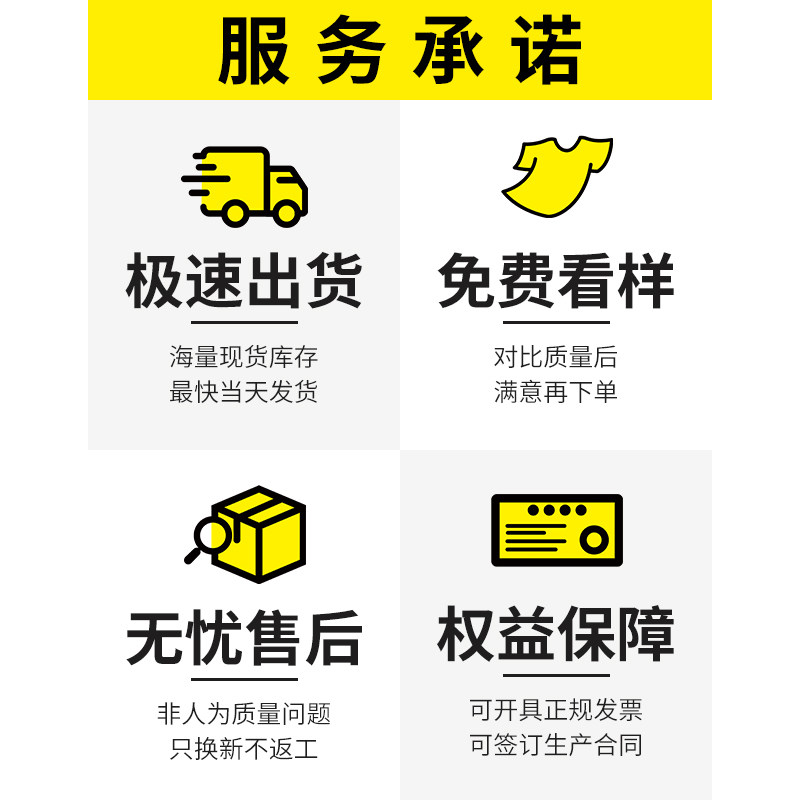 服务承诺

极速出货

海量现货库存
最快当天发货

免费看样

对比质量后
满意再下单

无忧售后

非人为质量问题
只换新不返工

权益保障

可开具正规发票
可签订生产合同