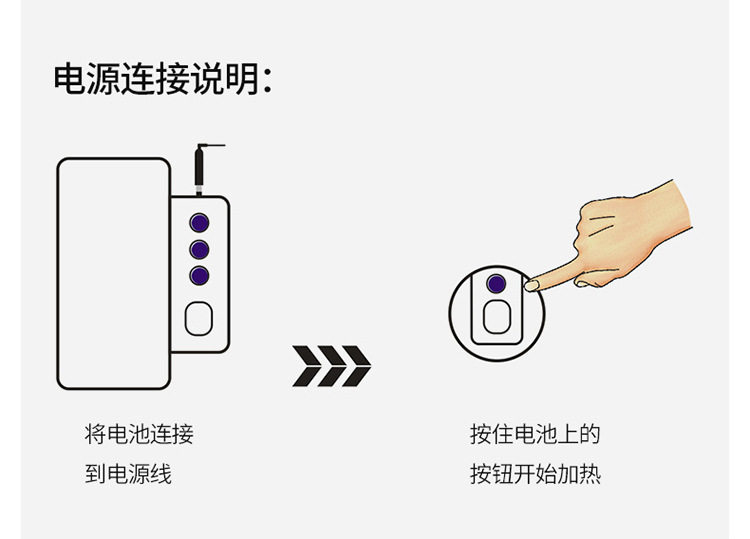 电源连接说明:

将电池连接
到电源线

按住电池上的
按钮开始加热