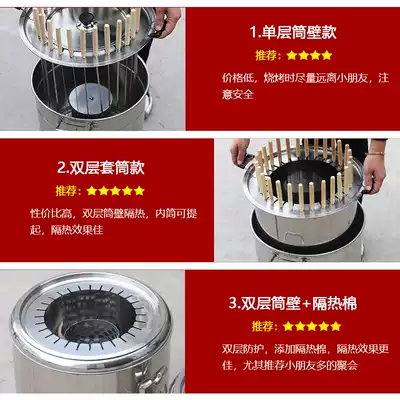 1.单层筒壁款

推荐：★★★★

价格低，烧烤时尽量远离小朋友，注意安全

2.双层套筒款

推荐：★★★★★

性价比高，双层筒壁隔热，内筒可提起，隔热效果佳

3.双层筒壁+隔热棉

推荐：★★★★★

双层防护，添加隔热棉，隔热效果更佳，尤其推荐小朋友多的聚会