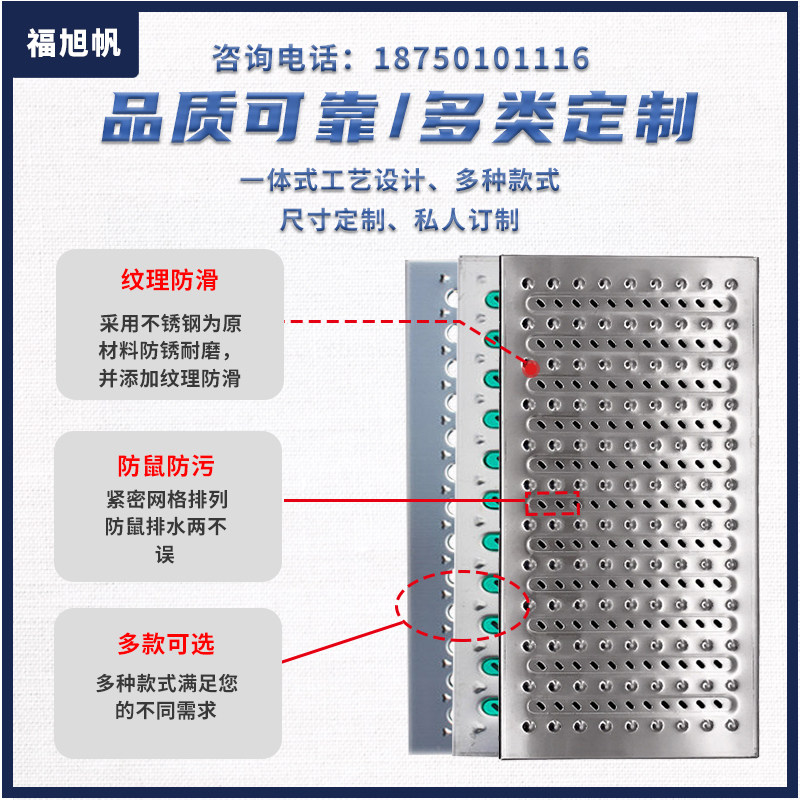 福旭帆

咨询电话：18750101116

品质可靠/多类定制

一体式工艺设计、多种款式
尺寸定制、私人订制

纹理防滑

采用不锈钢为原材料防锈耐磨，并添加纹理防滑

防鼠防污

紧密网格排列防鼠排水两不误

多款可选

多种款式满足您的不同需求