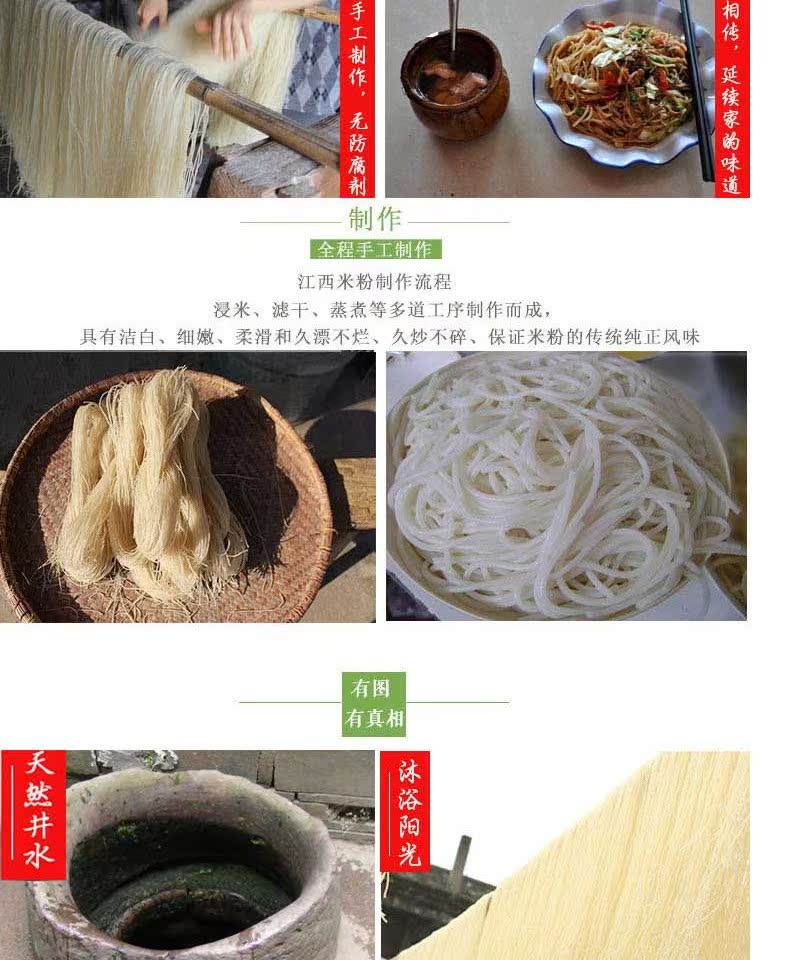 手工制作，无防腐剂

相传，延续家的味道

制作

全程手工制作

江西米粉制作流程

浸米、滤干、蒸煮等多道工序制作而成，

具有洁白、细嫩、柔滑和久漂不烂、久炒不碎、保证米粉的传统纯正风味

有图
有真相

天然井水

沐浴阳光