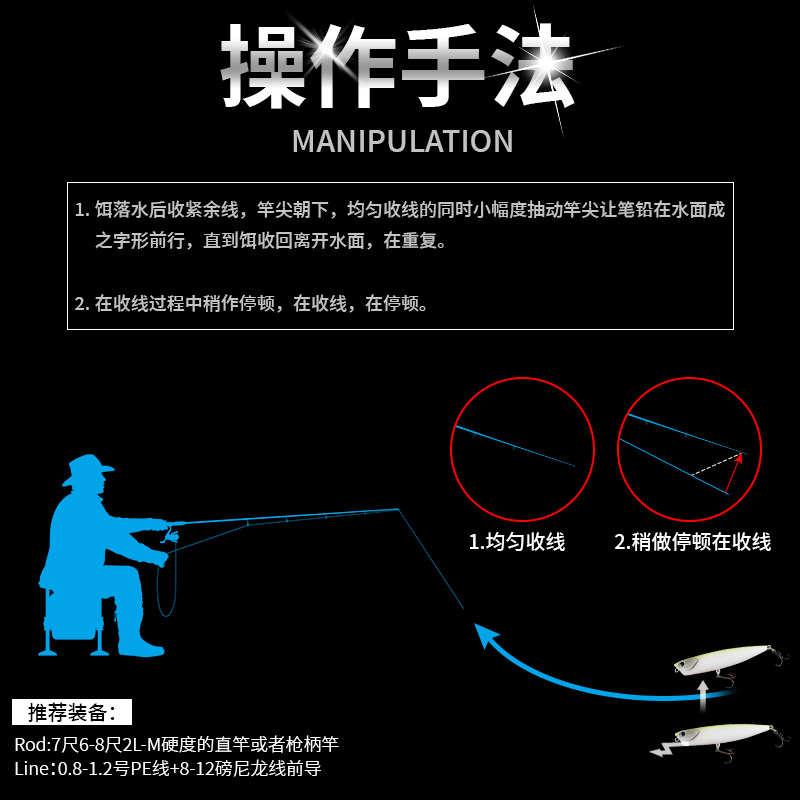 操作手法
MANIPULATION

1. 饵落水后收紧余线，竿尖朝下，均匀收线的同时小幅度抽动竿尖让笔铅在水面成之字形前行，直到饵收回离开水面，在重复。

2. 在收线过程中稍作停顿，在收线，在停顿。

1.均匀收线

2.稍做停顿在收线

推荐装备：

Rod:7尺6-8尺2L-M硬度的直竿或者枪柄竿
Line:0.8-1.2号PE线+8-12磅尼龙线前导