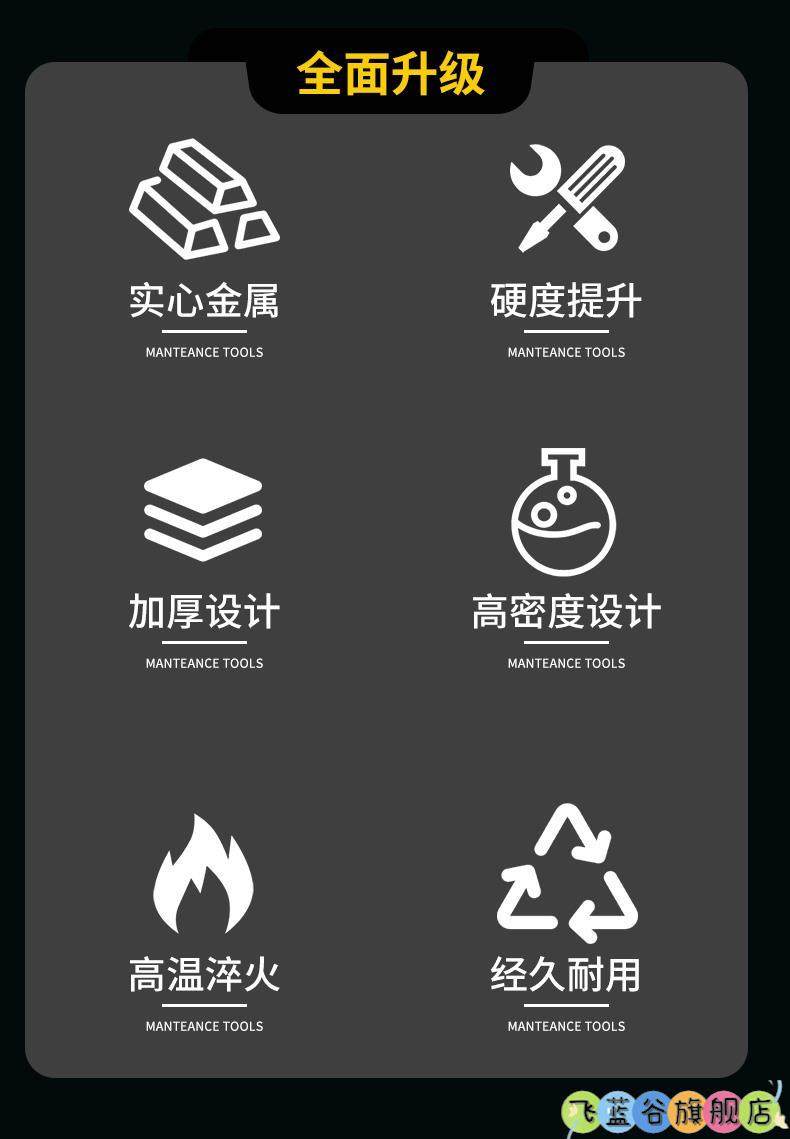 全面升级

实心金属

MANTEANCE TOOLS

硬度提升

MANTEANCE TOOLS

加厚设计

MANTEANCE TOOLS

高密度设计

MANTEANCE TOOLS

高温淬火

MANTEANCE TOOLS

经久耐用

MANTEANCE TOOLS

飞蓝谷旗舰店