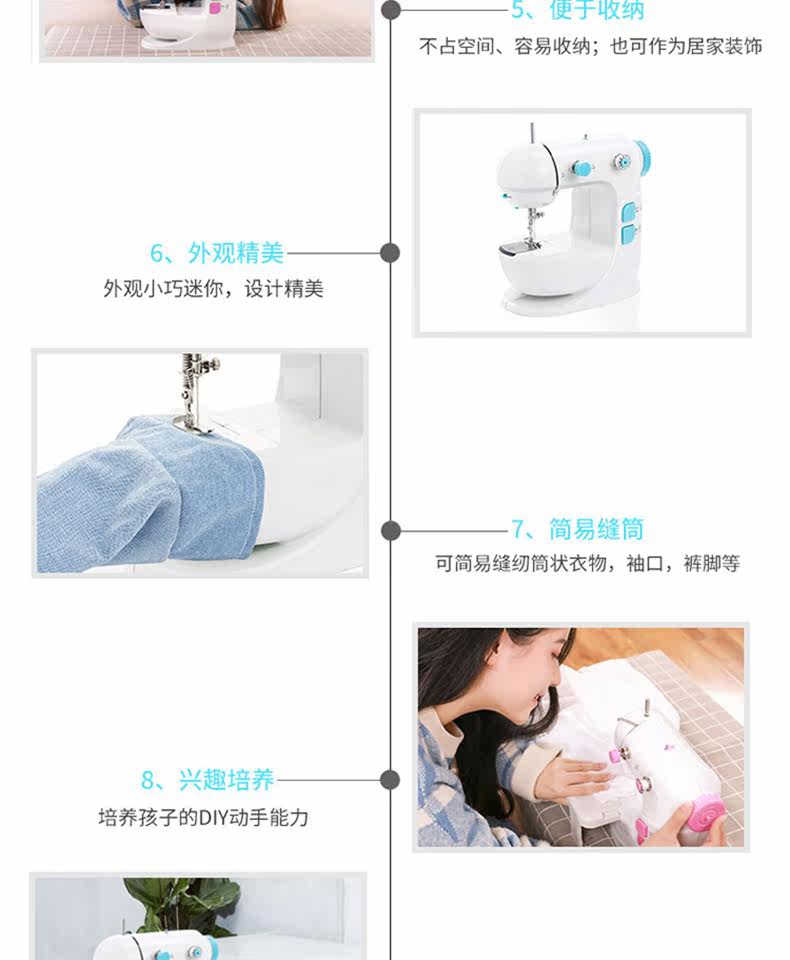 5、便于收纳
不占空间、容易收纳；也可作为居家装饰

6、外观精美
外观小巧迷你，设计精美

7、简易缝筒
可简易缝纫筒状衣物，袖口，裤脚等

8、兴趣培养
培养孩子的DIY动手能力