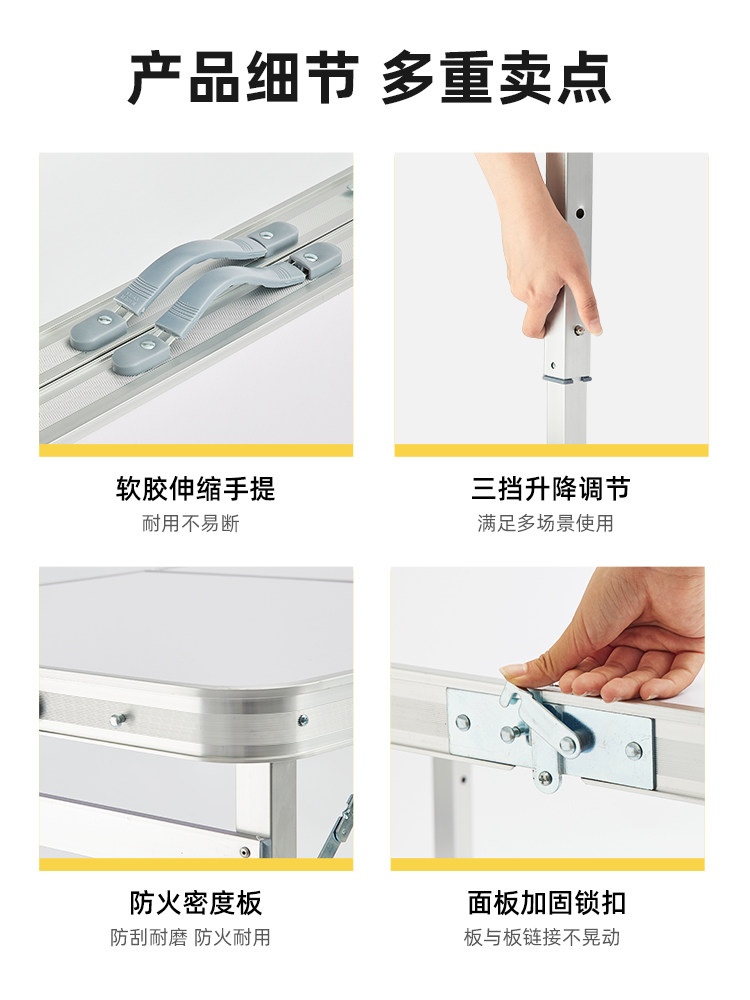 产品细节 多重卖点

软胶伸缩手提

耐用不易断

三挡升降调节

满足多场景使用

防火密度板

防刮耐磨 防火耐用

面板加固锁扣

板与板链接不晃动