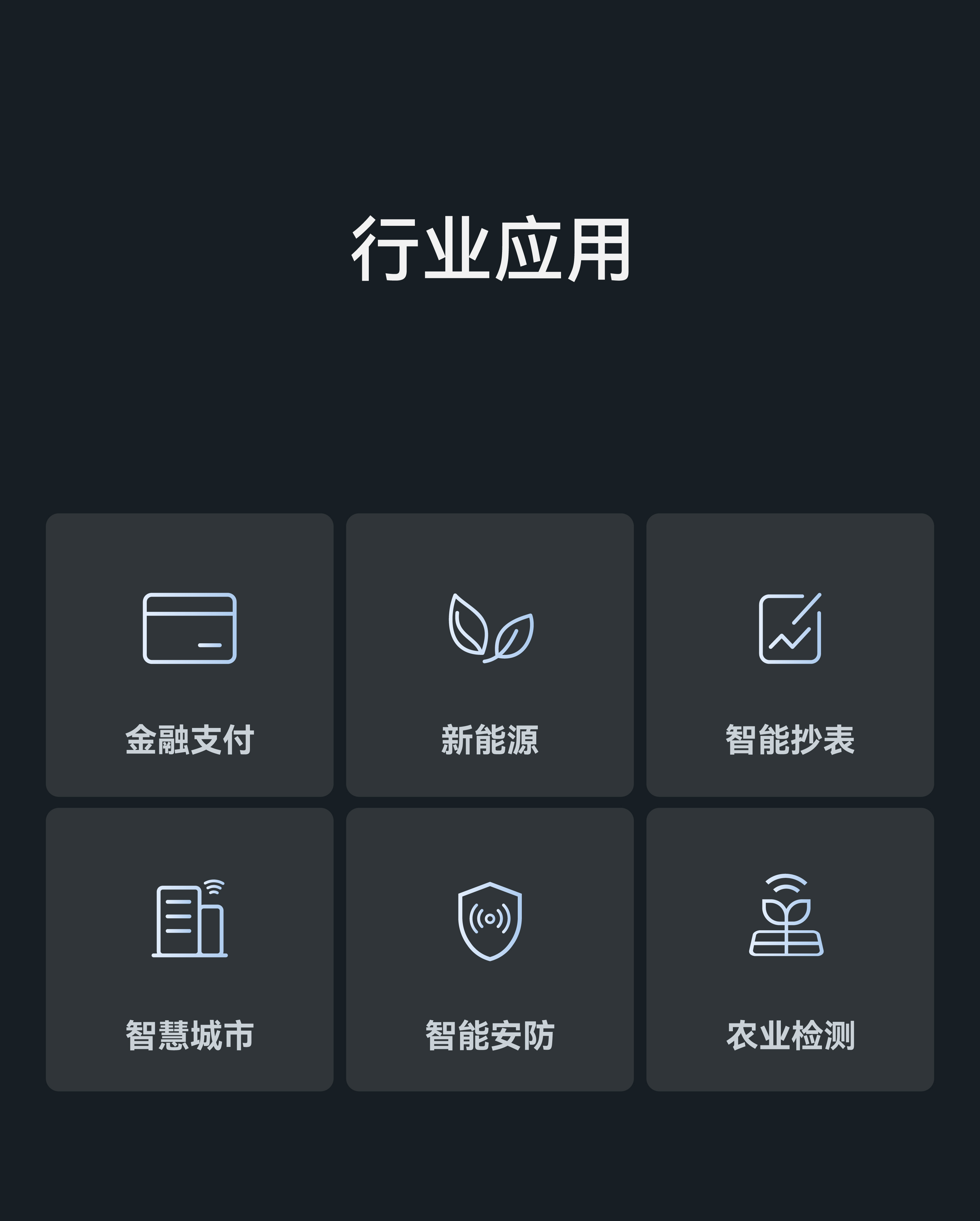 行业应用

金融支付

新能源

智能抄表

智慧城市

智能安防

农业检测